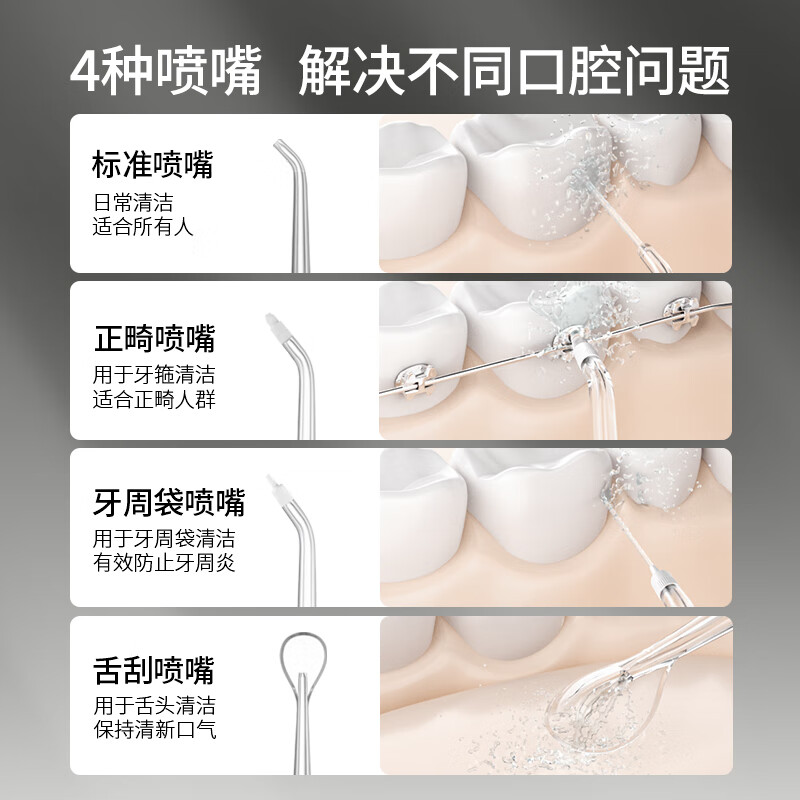 4种喷嘴 解决不同口腔问题

标准喷嘴
日常清洁
适合所有人

正畸喷嘴
用于牙箍清洁
适合正畸人群

牙周袋喷嘴
用于牙周袋清洁
有效防止牙周炎

舌刮喷嘴
用于舌头清洁
保持清新口气