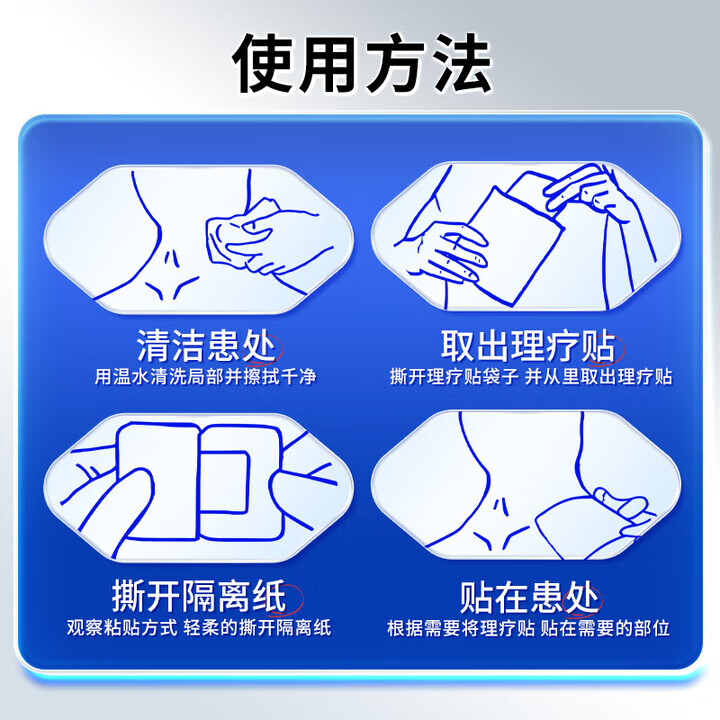 使用方法

清洁患处
用温水清洗局部并擦拭干净

取出理疗贴
撕开理疗贴袋子 并从里取出理疗贴

撕开隔离纸
观察粘贴方式 轻柔的撕开隔离纸

贴在患处
根据需要将理疗贴 贴在需要的部位