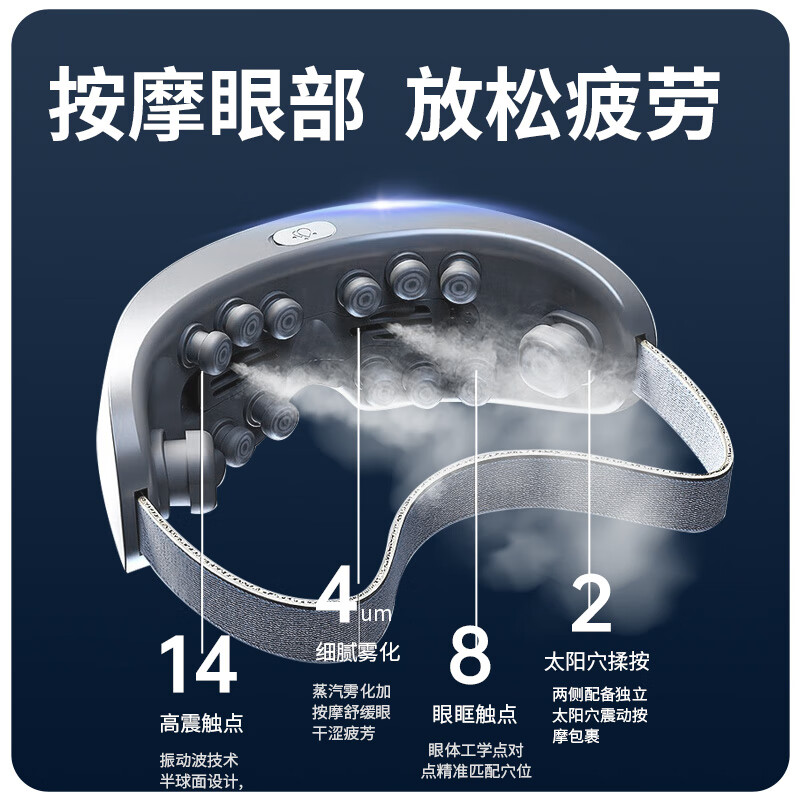 按摩眼部 放松疲劳

14
高震触点
振动波技术
半球面设计，

4um
细腻雾化
蒸汽雾化加
按摩舒缓眼
干涩疲劳

8
眼眶触点
眼体工学点对
点精准匹配穴位

2
太阳穴揉按
两侧配备独立
太阳穴震动按
摩包裹