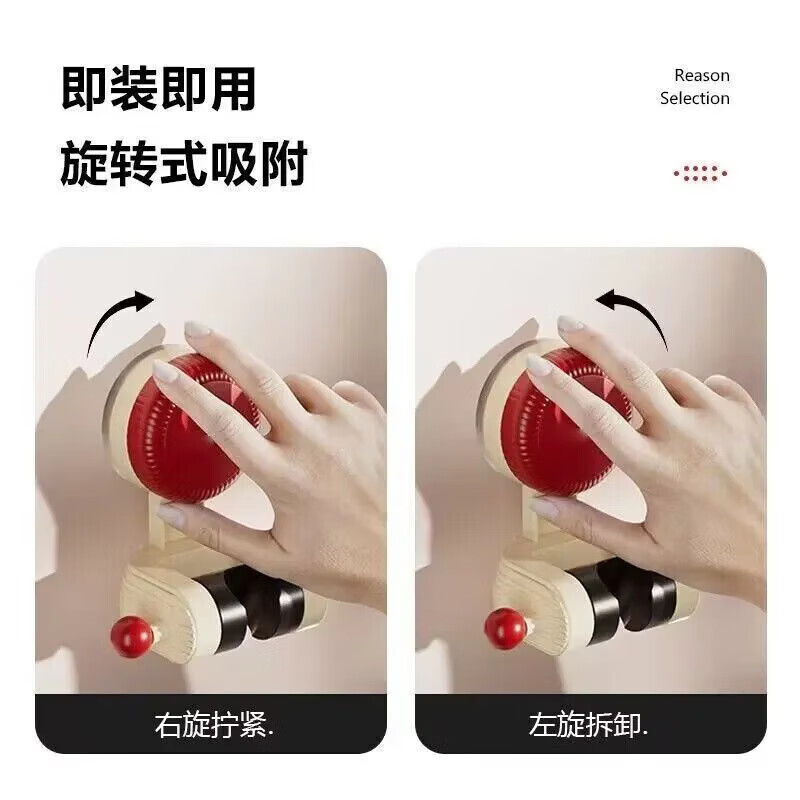 即装即用
旋转式吸附

Reason
Selection

右旋拧紧.

左旋拆卸.