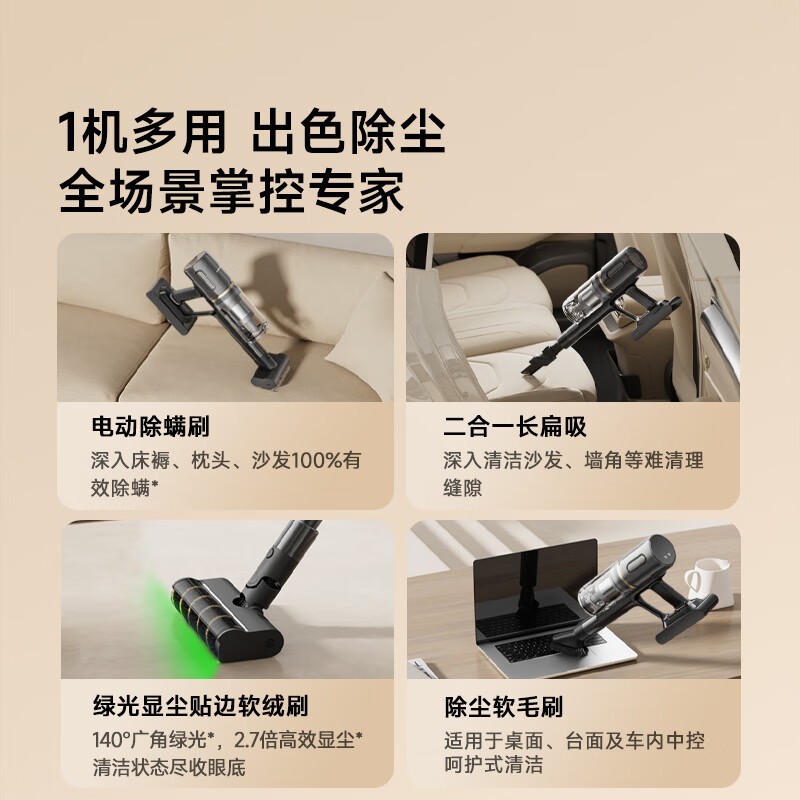 1机多用 出色除尘
全场景掌控专家

电动除螨刷
深入床褥、枕头、沙发100%有效除螨*

二合一长扁吸
深入清洁沙发、墙角等难清理缝隙

绿光显尘贴边软绒刷
140°广角绿光*，2.7倍高效显尘*
清洁状态尽收眼底

除尘软毛刷
适用于桌面、台面及车内中控
呵护式清洁