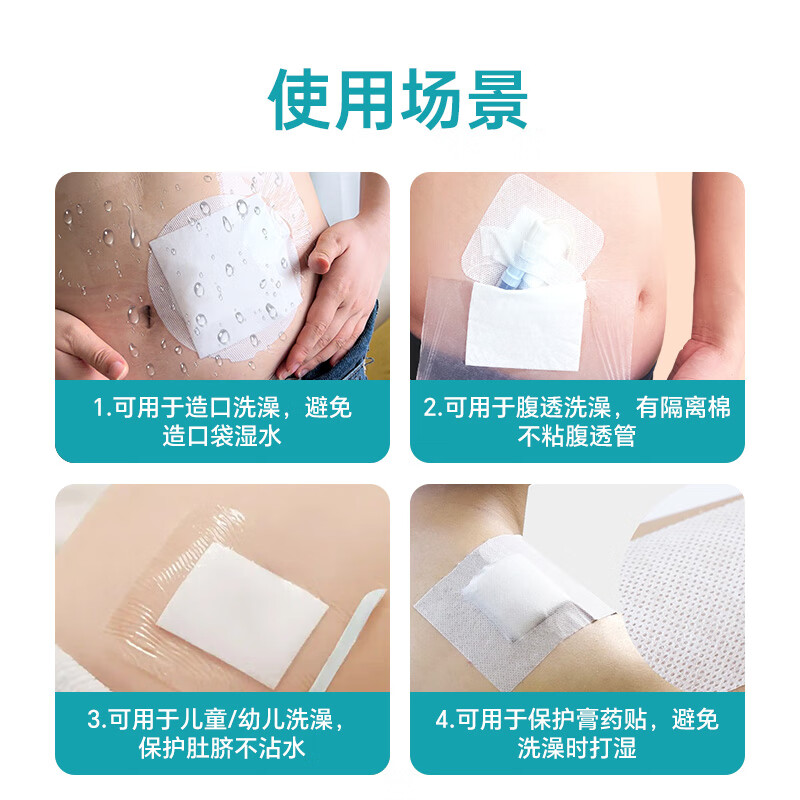 使用场景

1.可用于造口洗澡，避免造口袋湿水

2.可用于腹透洗澡，有隔离棉不粘腹透管

3.可用于儿童/幼儿洗澡，保护肚脐不沾水

4.可用于保护膏药贴，避免洗澡时打湿