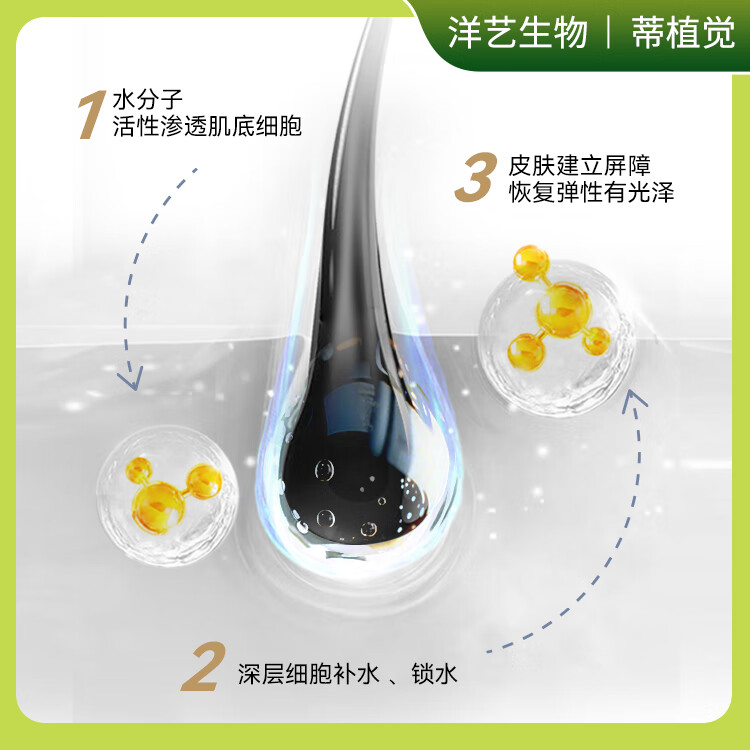 洋艺生物 | 蒂植觉

1 水分子
活性渗透肌底细胞

3 皮肤建立屏障
恢复弹性有光泽

2 深层细胞补水 、锁水