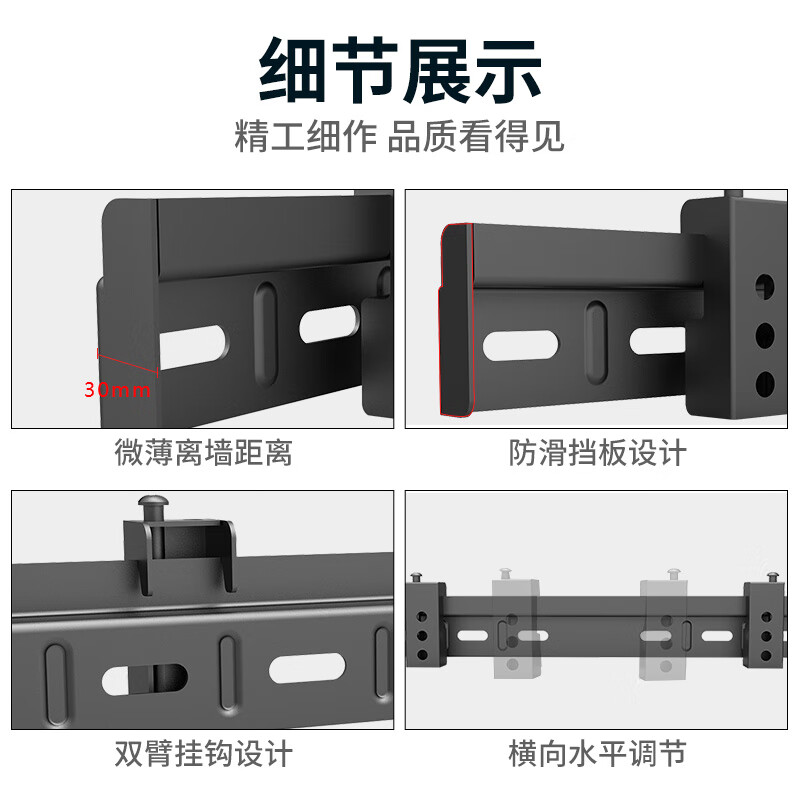 细节展示
精工细作 品质看得见

30mm
微薄离墙距离

防滑挡板设计

双臂挂钩设计

横向水平调节