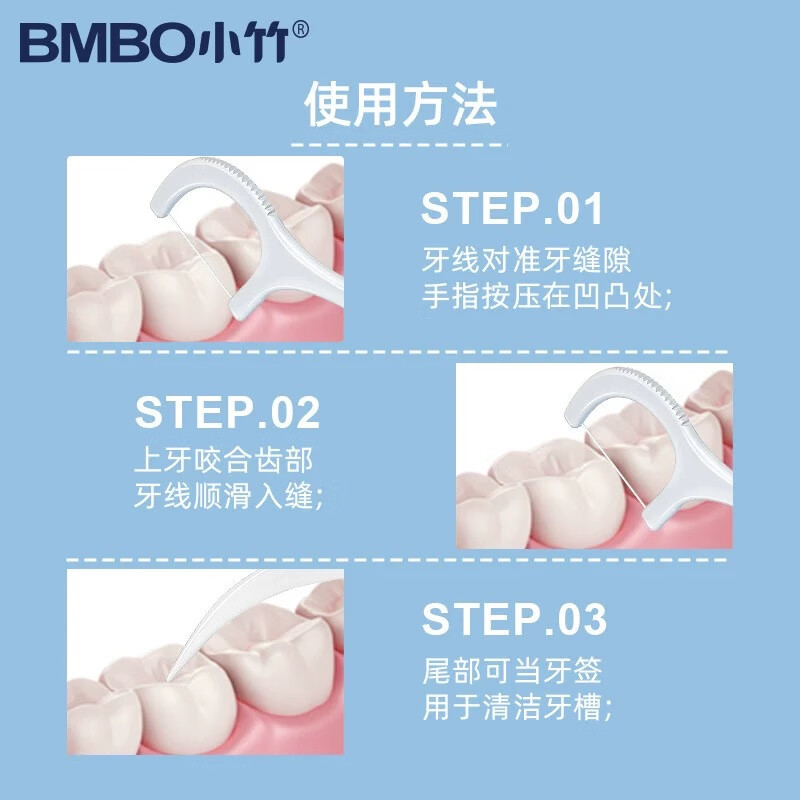 BMBO小竹®

使用方法

STEP.01
牙线对准牙缝隙
手指按压在凹凸处;

STEP.02
上牙咬合齿部
牙线顺滑入缝;

STEP.03
尾部可当牙签
用于清洁牙槽;