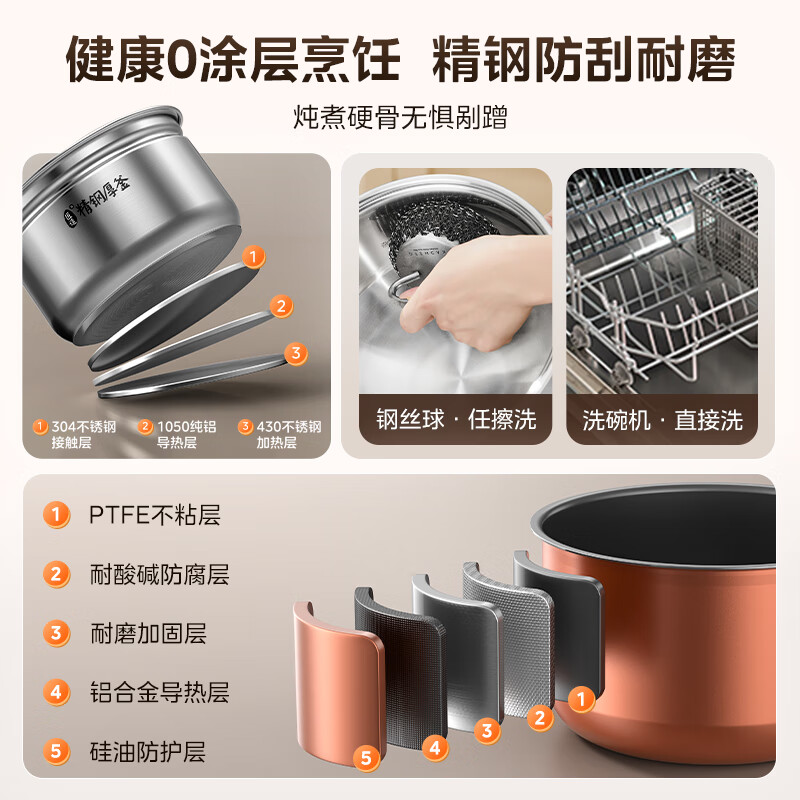 健康0涂层烹饪 精钢防刮耐磨

炖煮硬骨无惧剐蹭

精钢厚釜

1

2

3

1 304不锈钢接触层

2 1050纯铝导热层

3 430不锈钢加热层

钢丝球 · 任擦洗

洗碗机 · 直接洗

1 PTFE不粘层

2 耐酸碱防腐层

3 耐磨加固层

4 铝合金导热层

5 硅油防护层

5

4

3

2

1