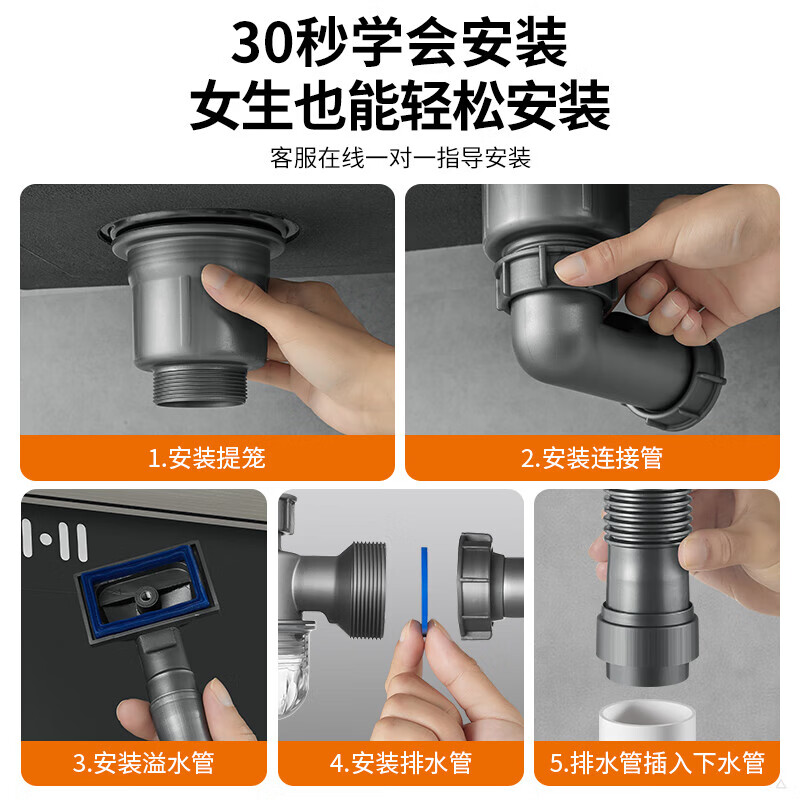 30秒学会安装
女生也能轻松安装

客服在线一对一指导安装

1.安装提笼

2.安装连接管

3.安装溢水管

4.安装排水管

5.排水管插入下水管