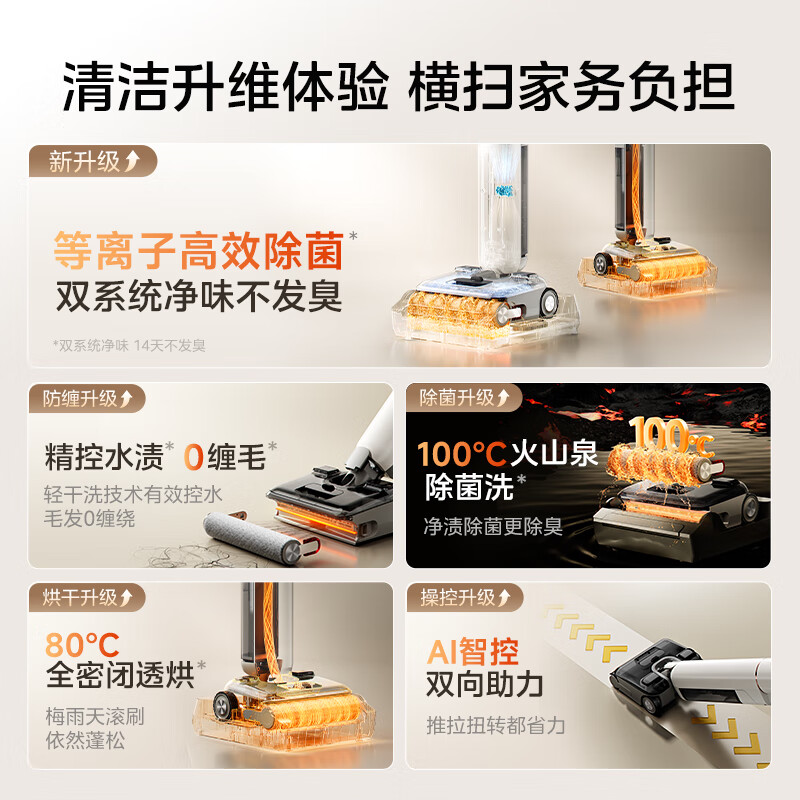 清洁升维体验 横扫家务负担

新升级

等离子高效除菌*
双系统净味不发臭

*双系统净味 14天不发臭

防缠升级

精控水渍* 0缠毛*
轻干洗技术有效控水
毛发0缠绕

除菌升级

100°C火山泉
除菌洗*
净渍除菌更除臭

100°C

烘干升级

80°C
全密闭透烘*
梅雨天滚刷
依然蓬松

操控升级

AI智控
双向助力
推拉扭转都省力