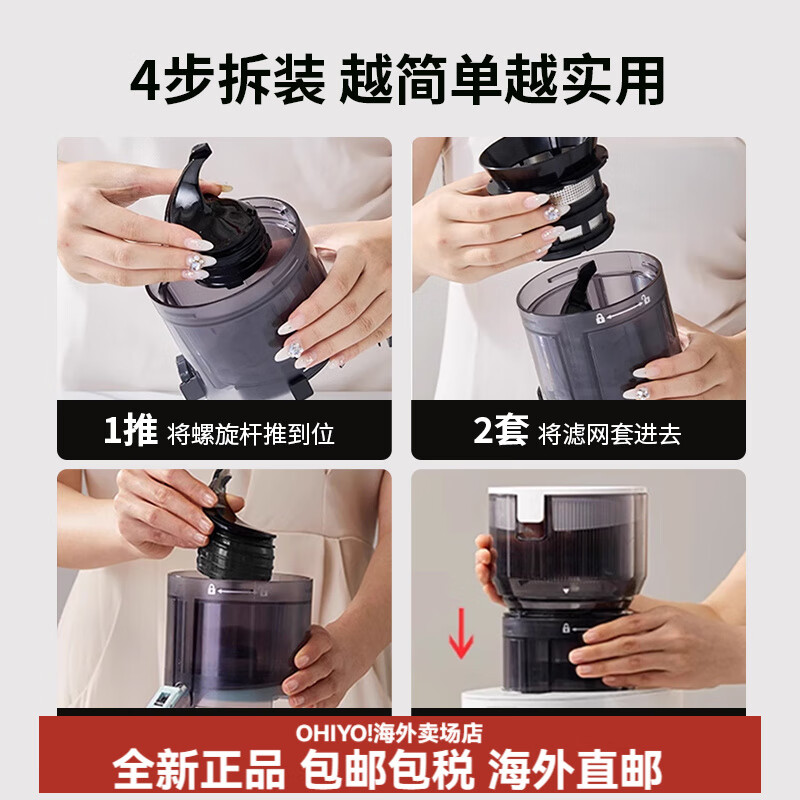 4步拆装 越简单越实用

1推 将螺旋杆推到位

2套 将滤网套进去

OHIYO!海外卖场店
全新正品 包邮包税 海外直邮