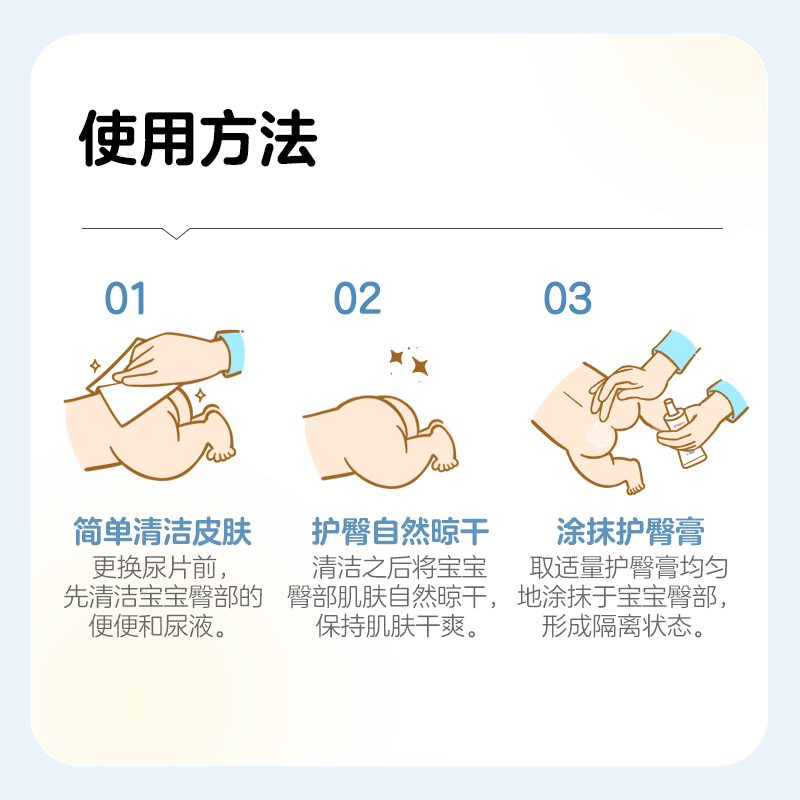 使用方法

01

简单清洁皮肤

更换尿片前，先清洁宝宝臀部的便便和尿液。

02

护臀自然晾干

清洁之后将宝宝臀部肌肤自然晾干，保持肌肤干爽。

03

涂抹护臀膏

取适量护臀膏均匀地涂抹于宝宝臀部，形成隔离状态。