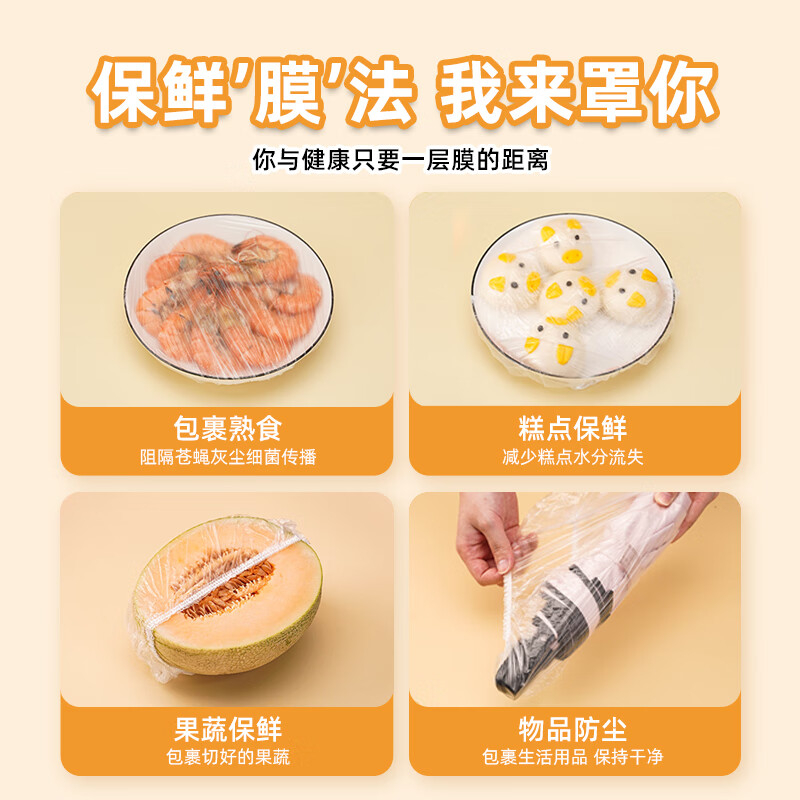 保鲜'膜'法 我来罩你

你与健康只要一层膜的距离

包裹熟食
阻隔苍蝇灰尘细菌传播

糕点保鲜
减少糕点水分流失

果蔬保鲜
包裹切好的果蔬

物品防尘
包裹生活用品 保持干净