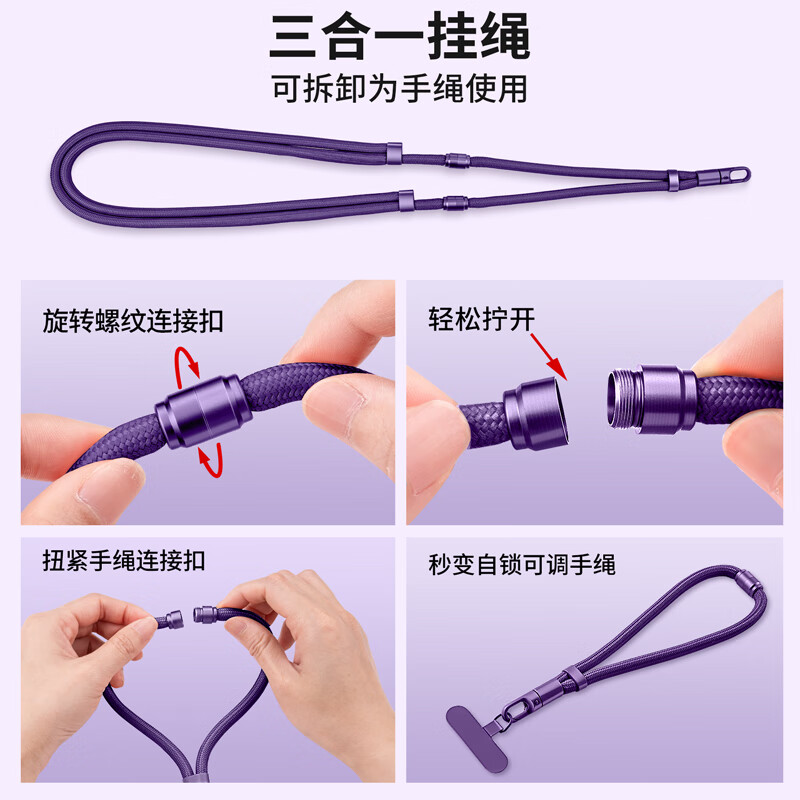 三合一挂绳
可拆卸为手绳使用

旋转螺纹连接扣

轻松拧开

扭紧手绳连接扣

秒变自锁可调手绳