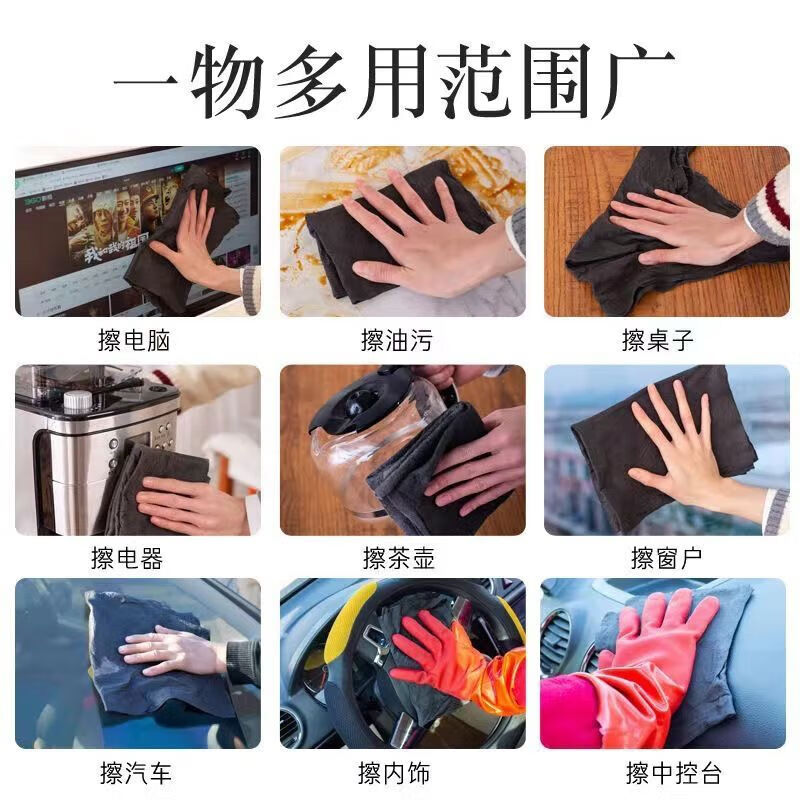 一物多用范围广

360影视

我和我的祖国

擦电脑

擦油污

擦桌子

擦电器

擦茶壶

擦窗户

擦汽车

擦内饰

擦中控台