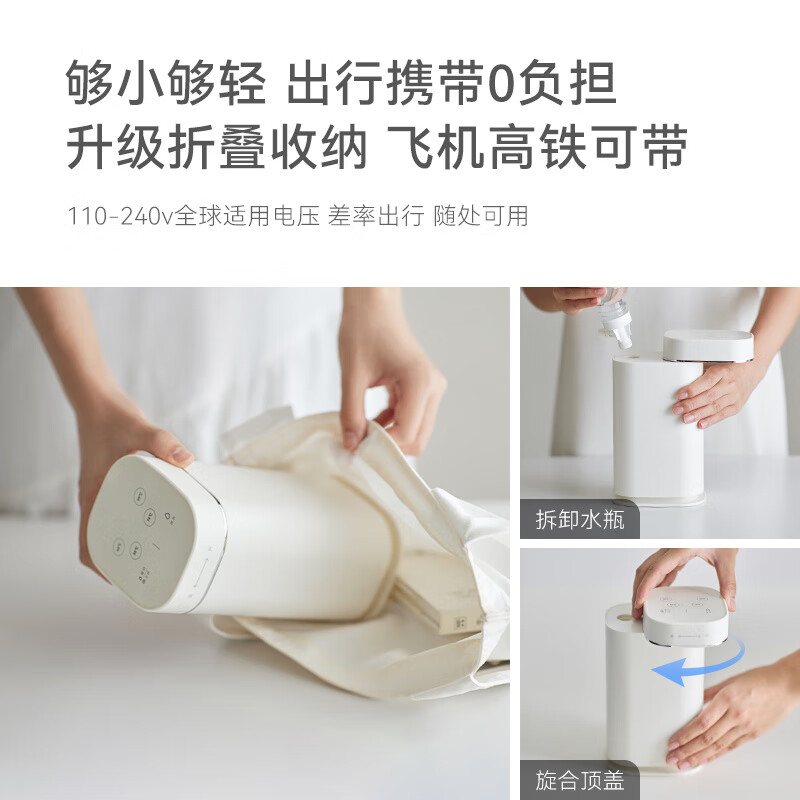 够小够轻 出行携带0负担
升级折叠收纳 飞机高铁可带

110-240v全球适用电压 差率出行 随处可用

拆卸水瓶

旋合顶盖