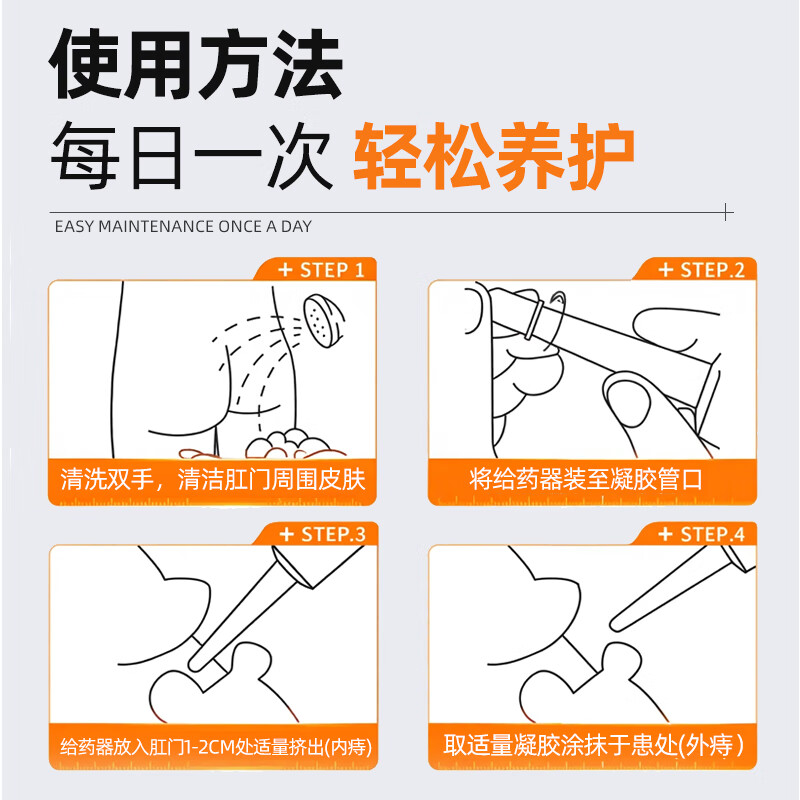 使用方法
每日一次 轻松养护

EASY MAINTENANCE ONCE A DAY

+ STEP 1
清洗双手，清洁肛门周围皮肤

+ STEP.2
将给药器装至凝胶管口

+ STEP.3
给药器放入肛门1-2CM处适量挤出(内痔)

+ STEP.4
取适量凝胶涂抹于患处(外痔)