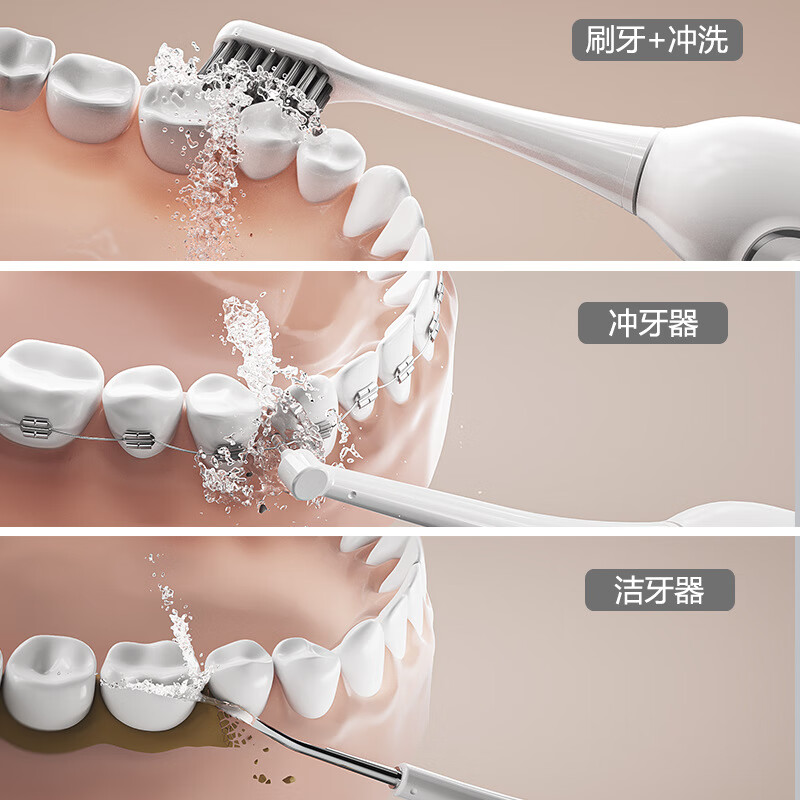 刷牙+冲洗

冲牙器

洁牙器