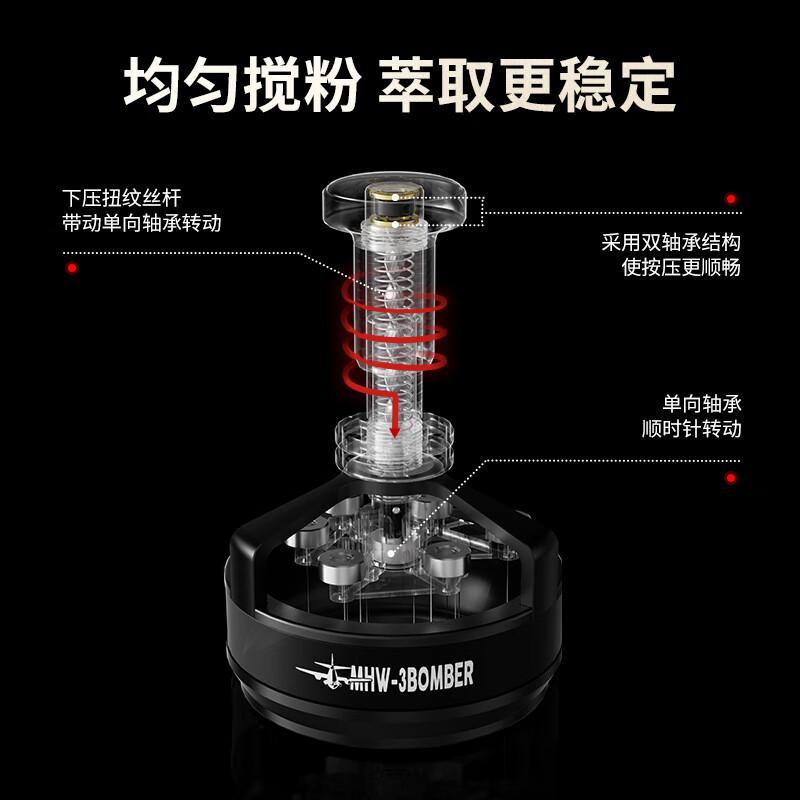 均匀搅粉 萃取更稳定

下压扭纹丝杆
带动单向轴承转动

采用双轴承结构
使按压更顺畅

单向轴承
顺时针转动

MHW-3BOMBER