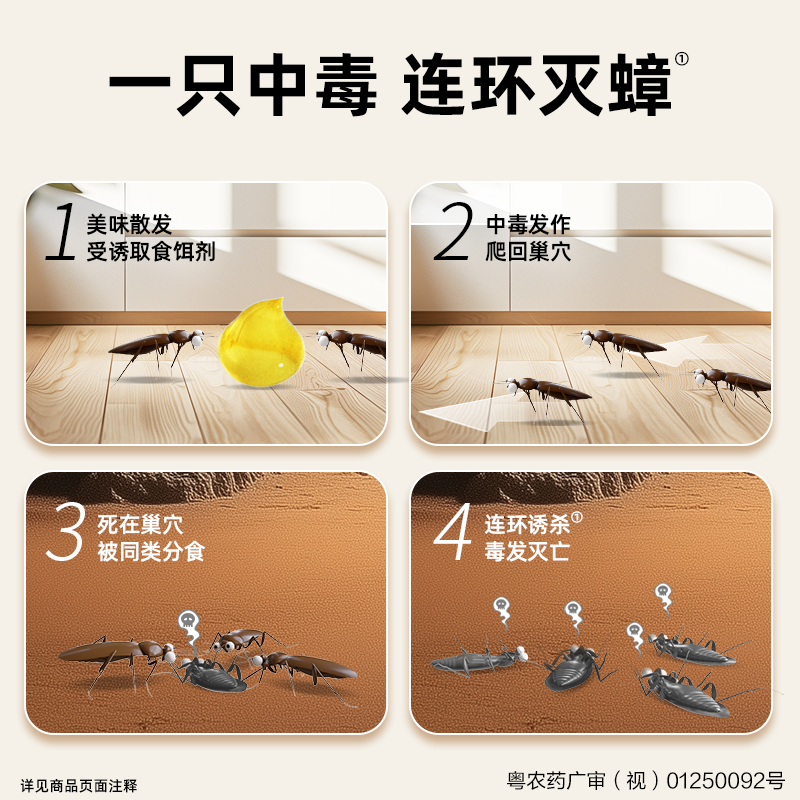 一只中毒 连环灭蟑①

1 美味散发
受诱取食饵剂

2 中毒发作
爬回巢穴

3 死在巢穴
被同类分食

4 连环诱杀①
毒发灭亡

详见商品页面注释

粤农药广审（视）01250092号