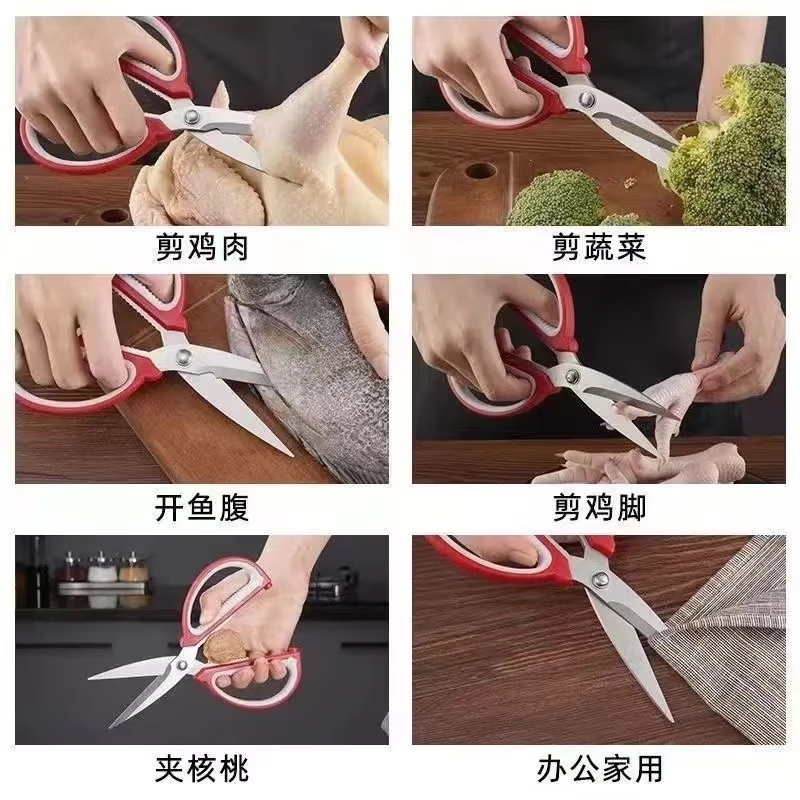 剪鸡肉

剪蔬菜

开鱼腹

剪鸡脚

夹核桃

办公家用