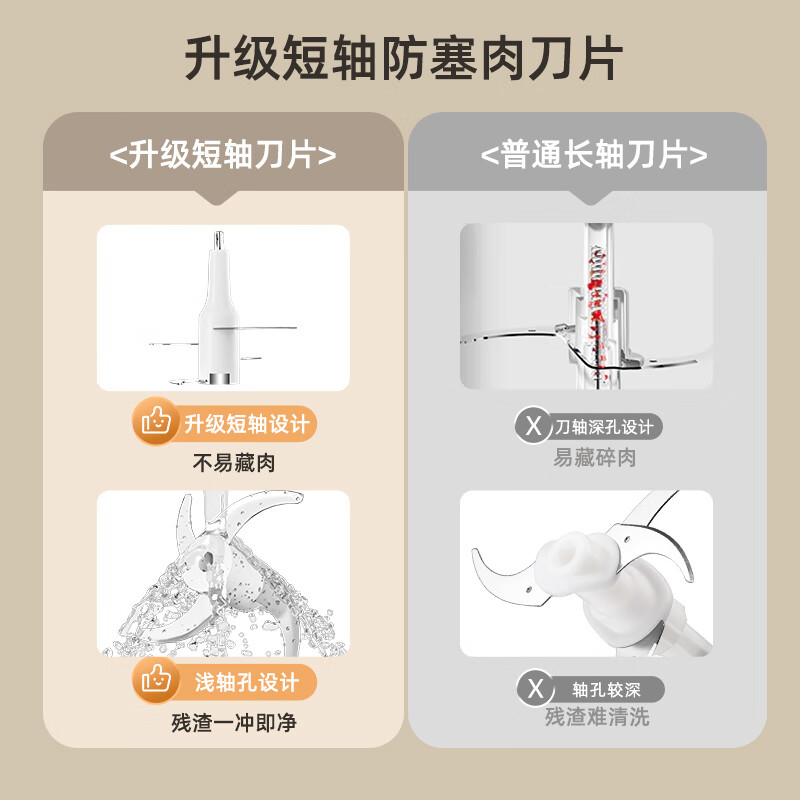 升级短轴防塞肉刀片

<升级短轴刀片>

升级短轴设计
不易藏肉

浅轴孔设计
残渣一冲即净

<普通长轴刀片>

X 刀轴深孔设计
易藏碎肉

X 轴孔较深
残渣难清洗