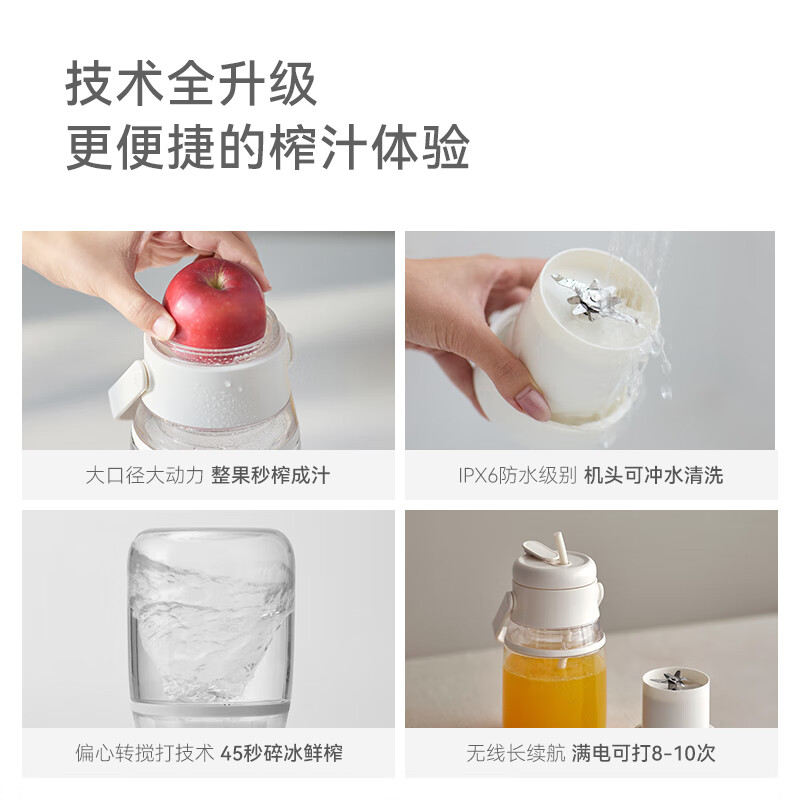 技术全升级
更便捷的榨汁体验

大口径大动力 整果秒榨成汁

IPX6防水级别 机头可冲水清洗

偏心转搅打技术 45秒碎冰鲜榨

无线长续航 满电可打8-10次