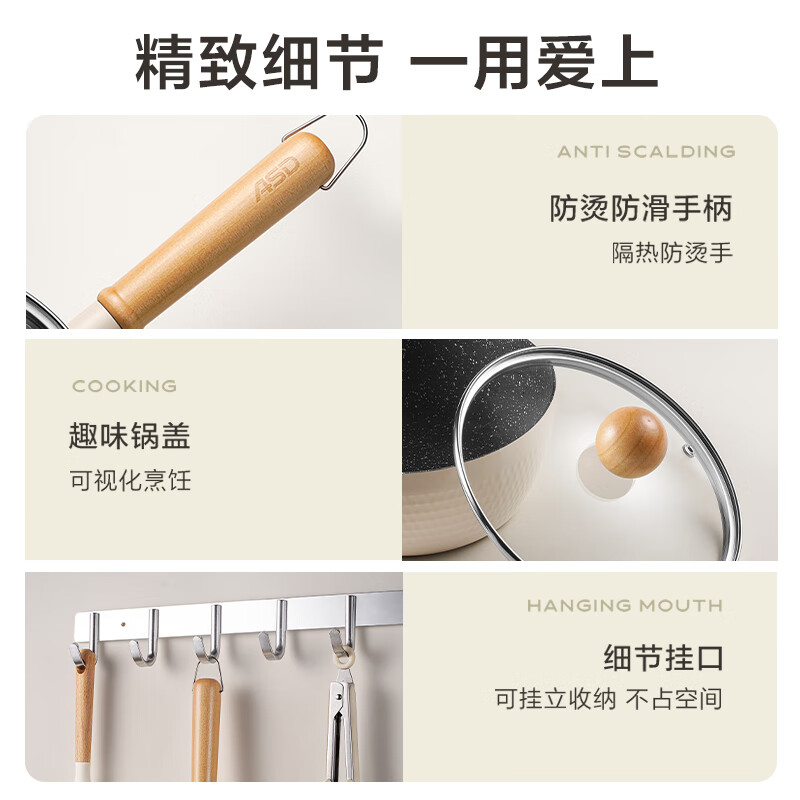 精致细节 一用爱上

ASD

ANTI SCALDING

防烫防滑手柄

隔热防烫手

COOKING

趣味锅盖

可视化烹饪

HANGING MOUTH

细节挂口

可挂立收纳 不占空间