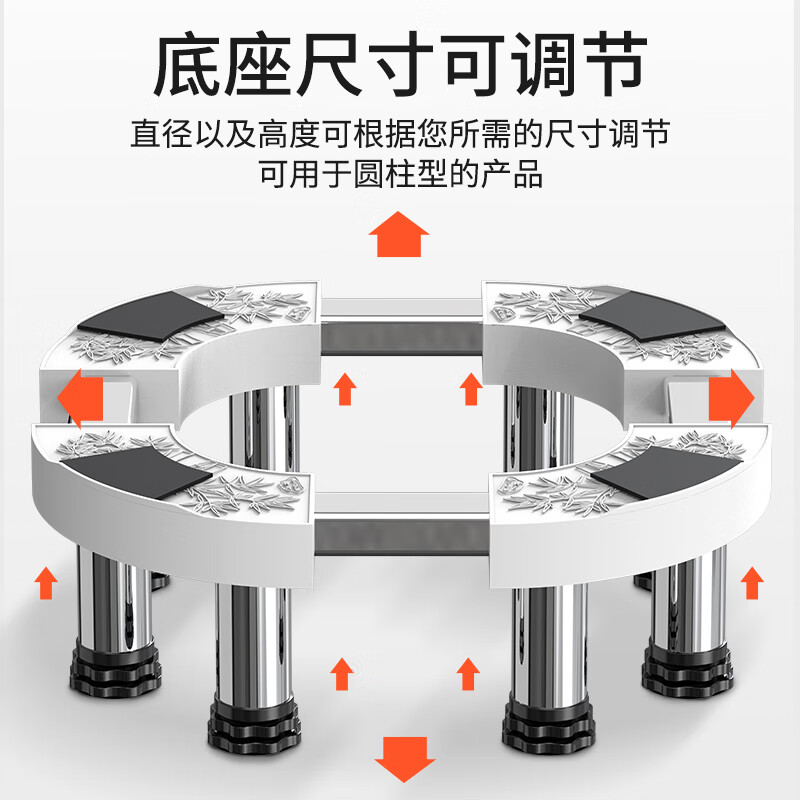 底座尺寸可调节

直径以及高度可根据您所需的尺寸调节
可用于圆柱型的产品