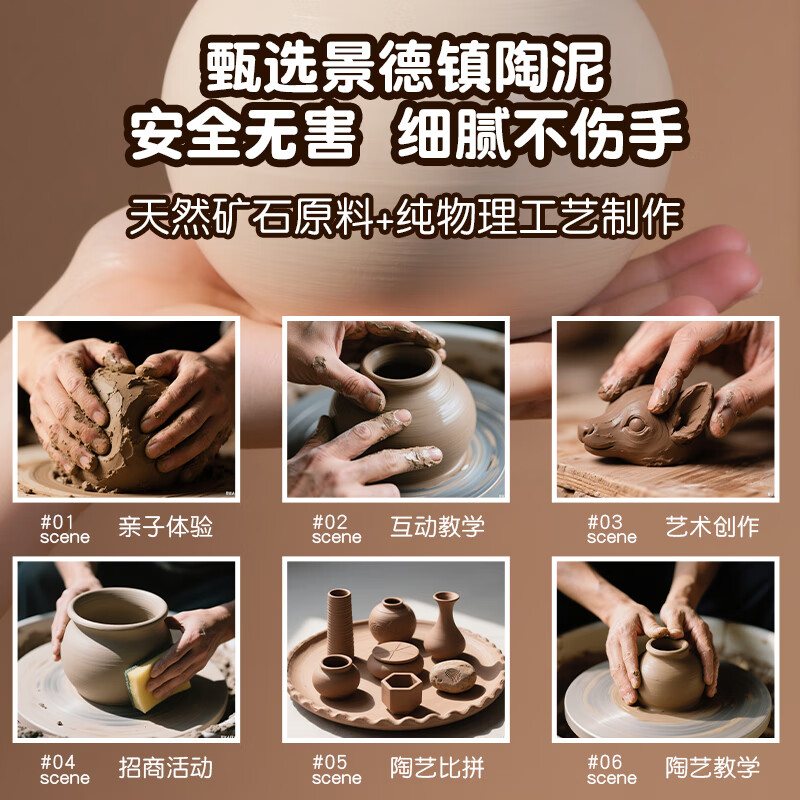 甄选景德镇陶泥
安全无害 细腻不伤手

天然矿石原料+纯物理工艺制作

#01 scene 亲子体验

#02 scene 互动教学

#03 scene 艺术创作

#04 scene 招商活动

#05 scene 陶艺比拼

#06 scene 陶艺教学