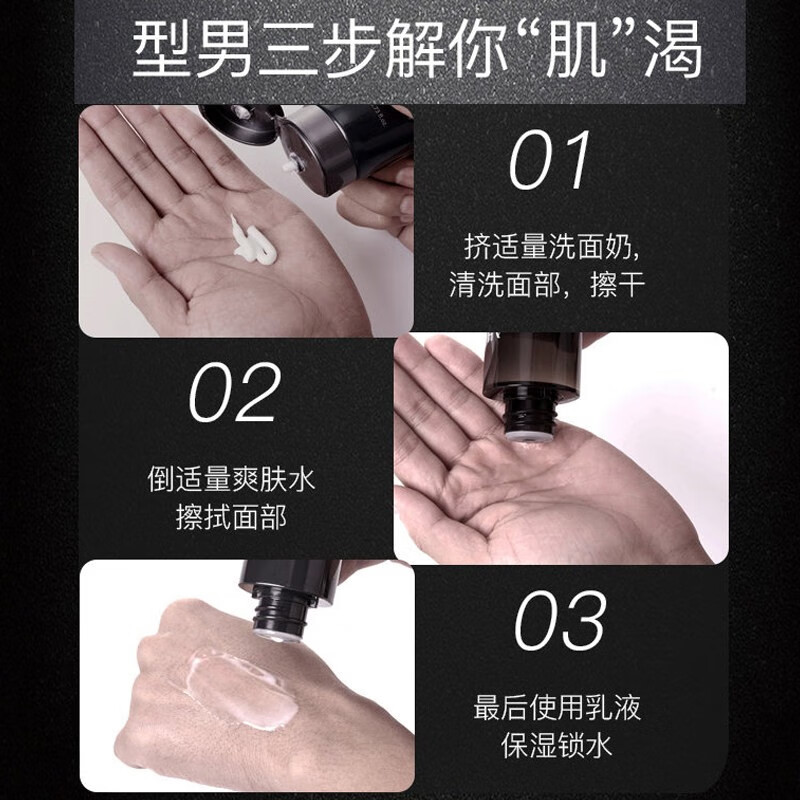 型男三步解你“肌”渴

01

挤适量洗面奶,
清洗面部，擦干

02

倒适量爽肤水
擦拭面部

03

最后使用乳液
保湿锁水