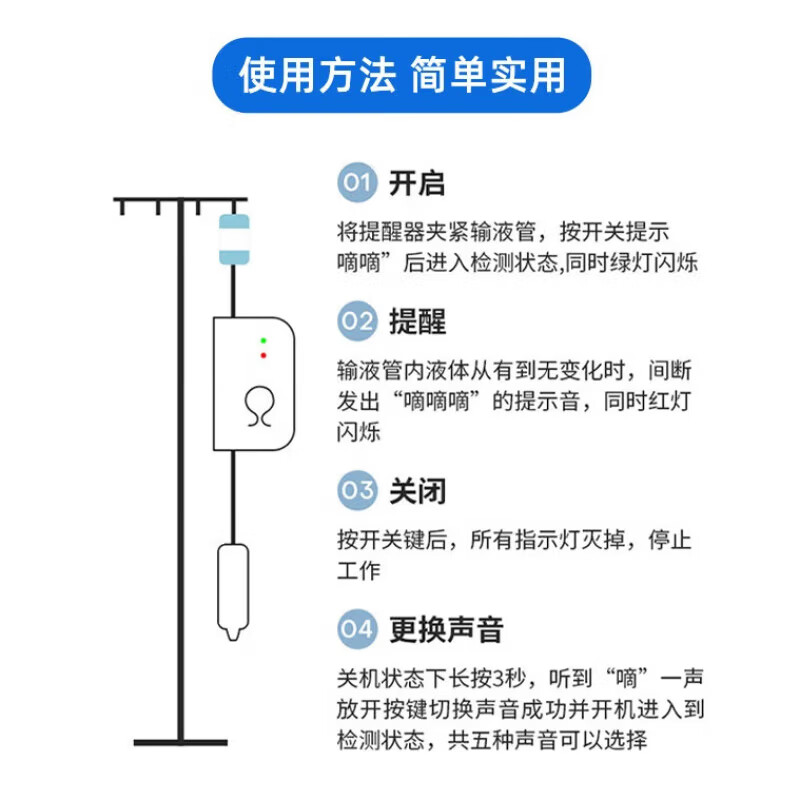 使用方法 简单实用

01 开启

将提醒器夹紧输液管，按开关提示嘀嘀”后进入检测状态,同时绿灯闪烁

02 提醒

输液管内液体从有到无变化时，间断发出“嘀嘀嘀”的提示音，同时红灯闪烁

03 关闭

按开关键后，所有指示灯灭掉，停止工作

04 更换声音

关机状态下长按3秒，听到“嘀”一声放开按键切换声音成功并开机进入到检测状态，共五种声音可以选择