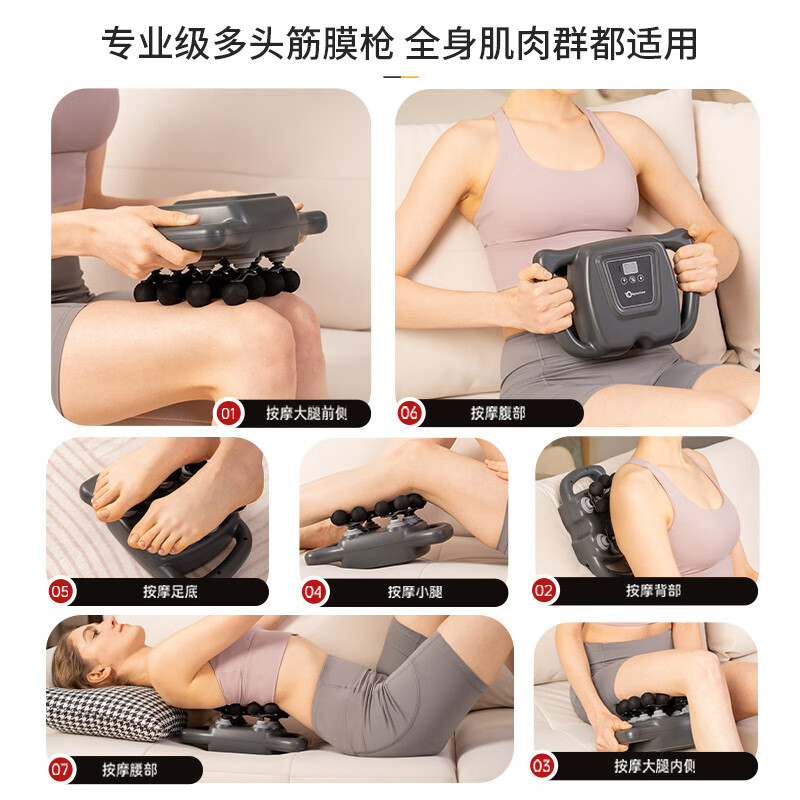 专业级多头筋膜枪 全身肌肉群都适用

01 按摩大腿前侧

06 按摩腹部

05 按摩足底

04 按摩小腿

02 按摩背部

07 按摩腰部

03 按摩大腿内侧