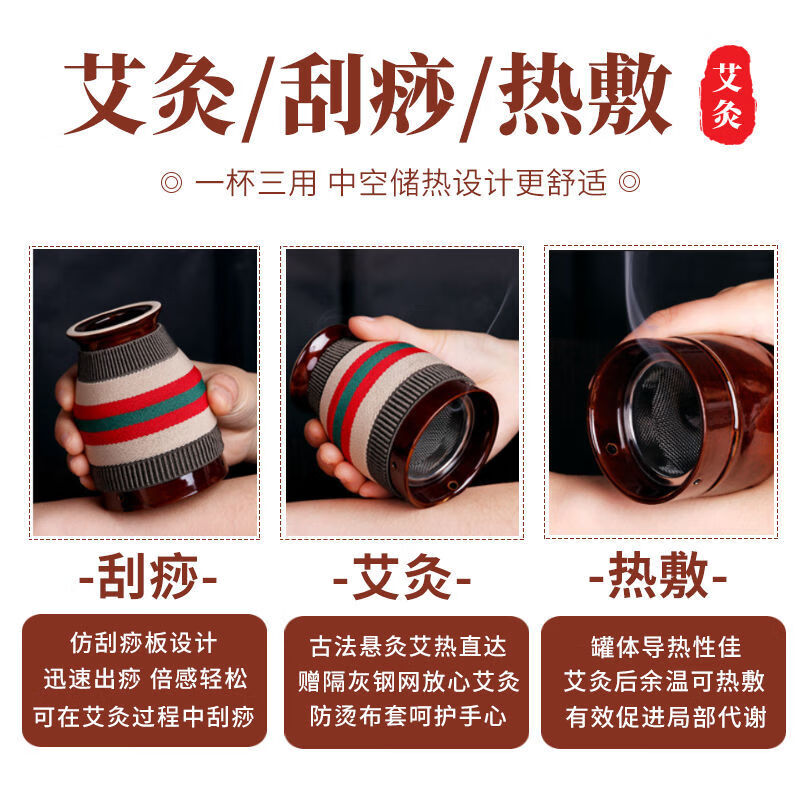 艾灸/刮痧/热敷

艾灸

◎ 一杯三用 中空储热设计更舒适 ◎

-刮痧-

仿刮痧板设计
迅速出痧 倍感轻松
可在艾灸过程中刮痧

-艾灸-

古法悬灸艾热直达
赠隔灰钢网放心艾灸
防烫布套呵护手心

-热敷-

罐体导热性佳
艾灸后余温可热敷
有效促进局部代谢