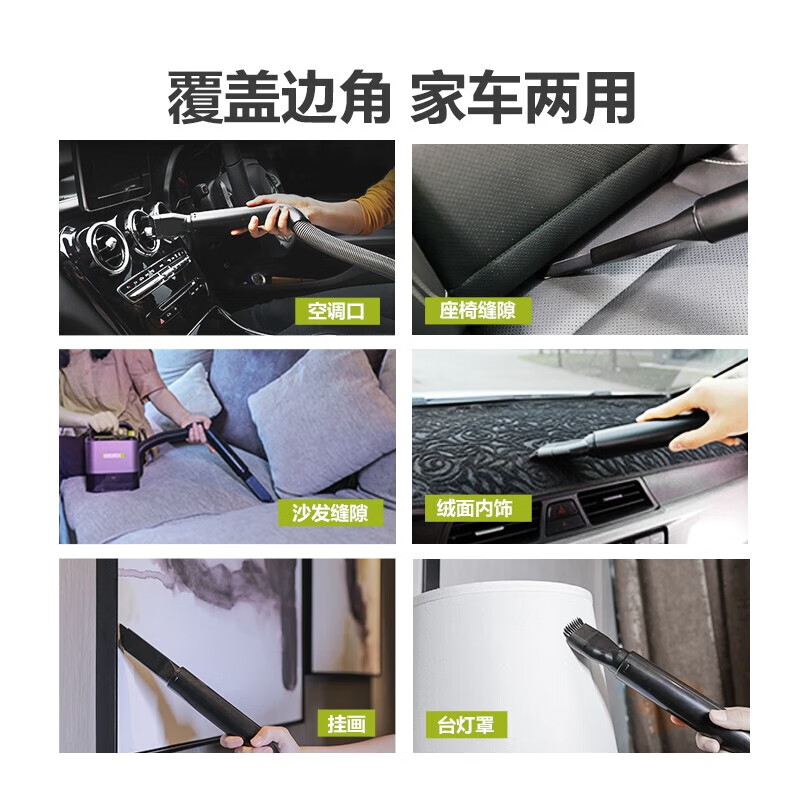 覆盖边角 家车两用

空调口

座椅缝隙

沙发缝隙

绒面内饰

挂画

台灯罩