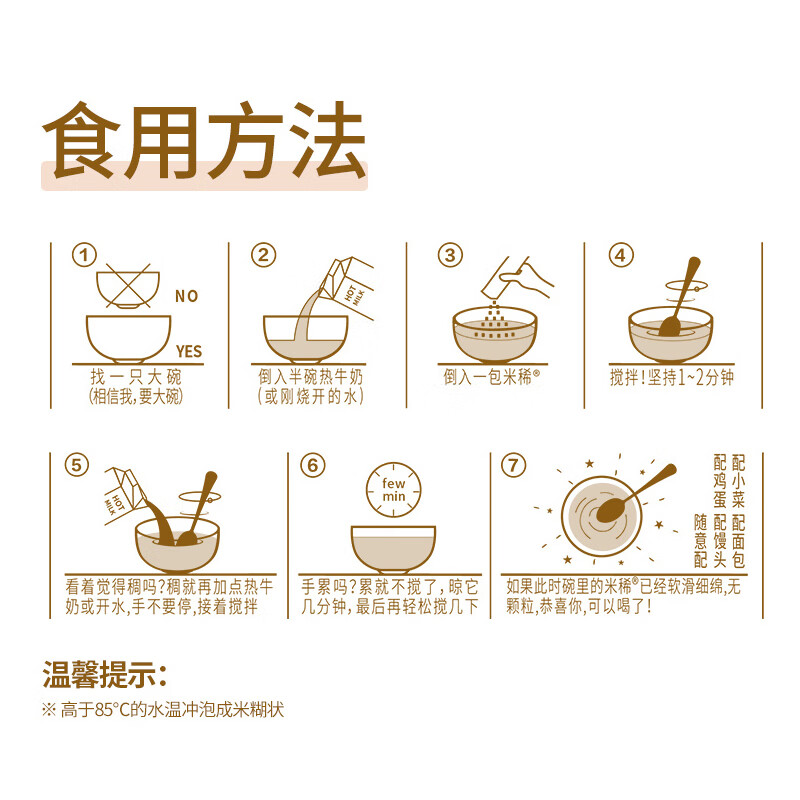 食用方法

①
NO
YES
找一只大碗
(相信我,要大碗)

②
HOT MILK
倒入半碗热牛奶
(或刚烧开的水)

③
倒入一包米稀®

④
搅拌!坚持1~2分钟

⑤
HOT MILK
看着觉得稠吗?稠就再加点热牛奶或开水,手不要停,接着搅拌

⑥
few min
手累吗?累就不搅了,晾它几分钟,最后再轻松搅几下

⑦
配小菜
配鸡蛋
配面包
配馒头
随意配
如果此时碗里的米稀®已经软滑细绵,无颗粒,恭喜你,可以喝了!

温馨提示:
※ 高于85°C的水温冲泡成米糊状