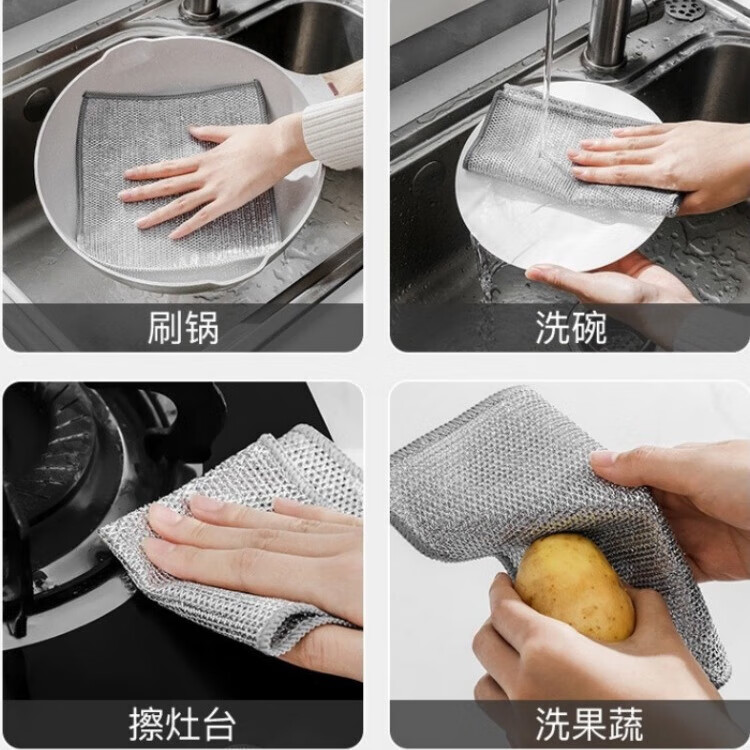 刷锅

洗碗

擦灶台

洗果蔬