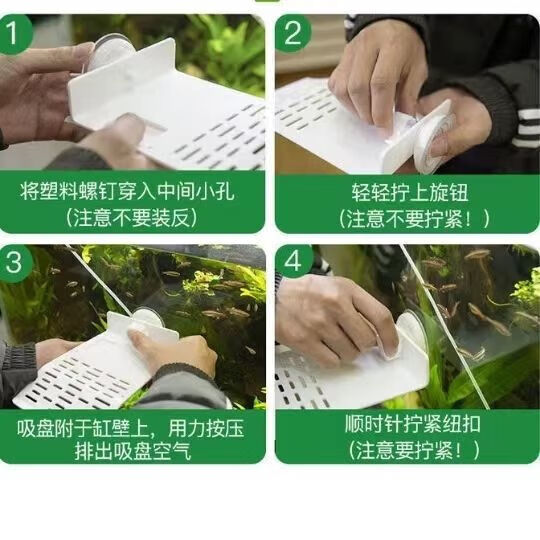 1

将塑料螺钉穿入中间小孔
（注意不要装反）

2

轻轻拧上旋钮
（注意不要拧紧！）

3

吸盘附于缸壁上，用力按压
排出吸盘空气

4

顺时针拧紧纽扣
（注意要拧紧！）