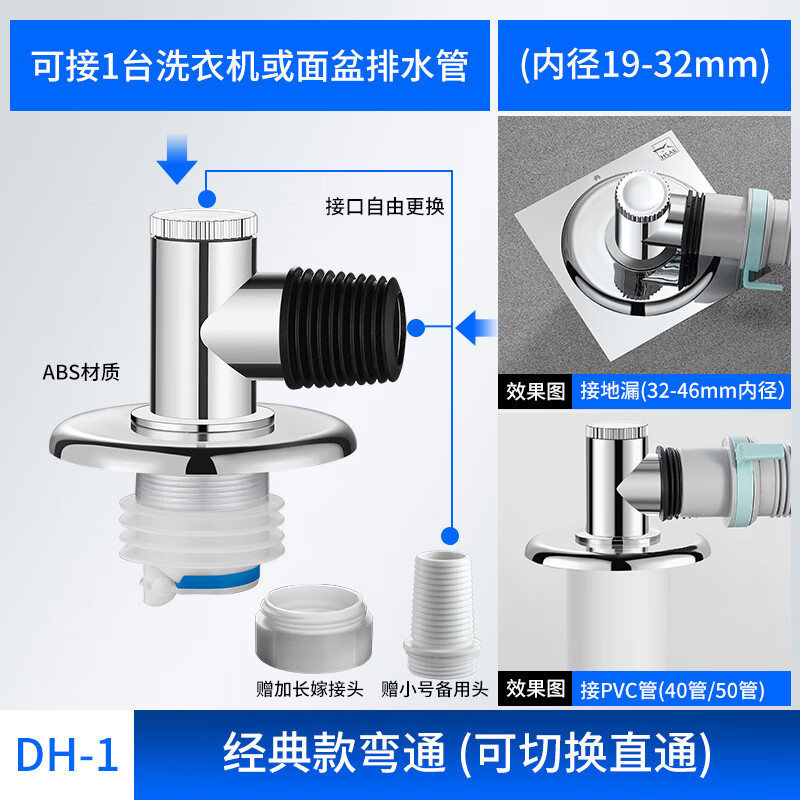 可接1台洗衣机或面盆排水管

(内径19-32mm)

接口自由更换

ABS材质

效果图 接地漏(32-46mm内径)

赠加长嫁接头

赠小号备用头

效果图 接PVC管(40管/50管)

DH-1

经典款弯通 (可切换直通)