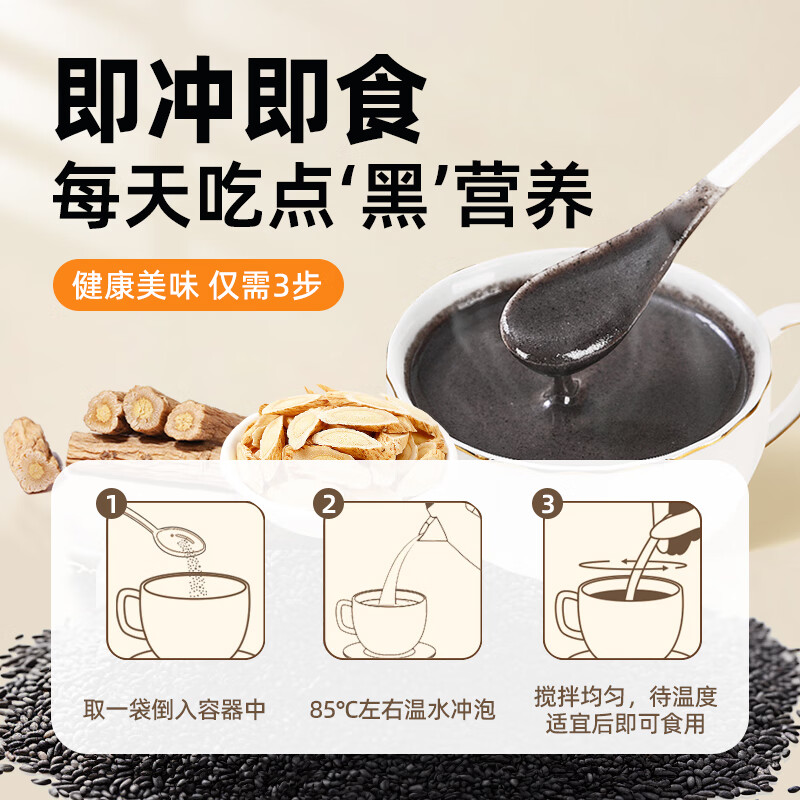 即冲即食
每天吃点‘黑’营养

健康美味 仅需3步

1
取一袋倒入容器中

2
85℃左右温水冲泡

3
搅拌均匀，待温度适宜后即可食用