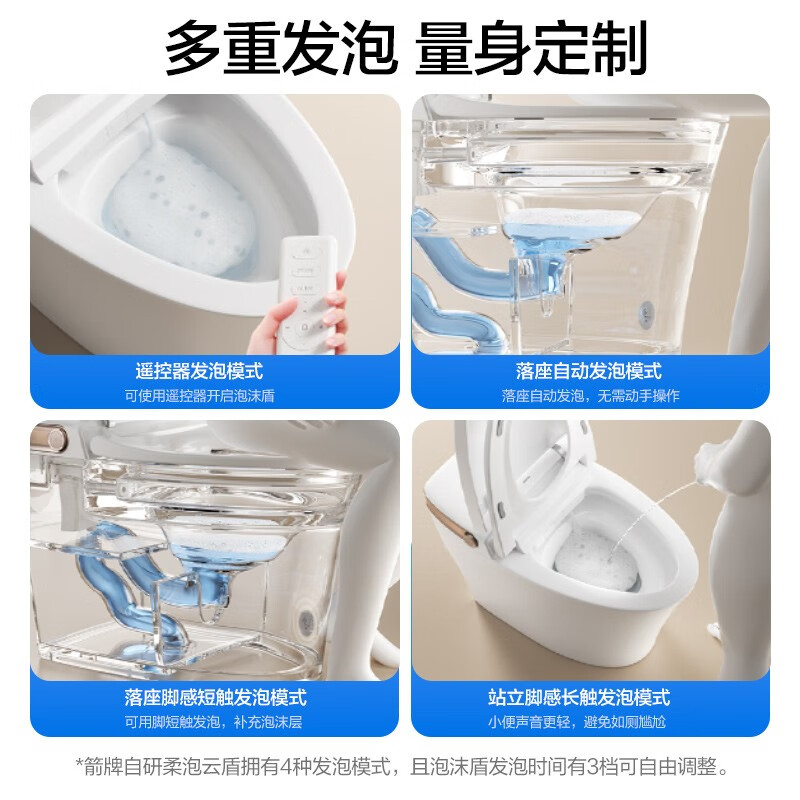 多重发泡 量身定制

遥控器发泡模式
可使用遥控器开启泡沫盾

落座自动发泡模式
落座自动发泡，无需动手操作

落座脚感短触发泡模式
可用脚短触发泡，补充泡沫层

站立脚感长触发泡模式
小便声音更轻，避免如厕尴尬

*箭牌自研柔泡云盾拥有4种发泡模式，且泡沫盾发泡时间有3档可自由调整。