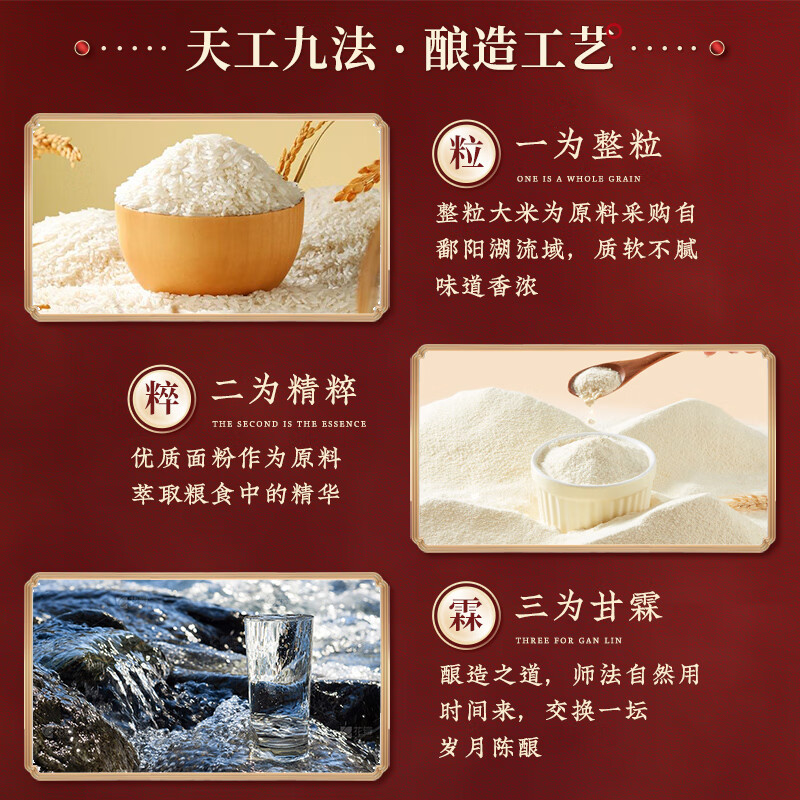 天工九法 · 酿造工艺

粒 一为整粒

ONE IS A WHOLE GRAIN

整粒大米为原料采购自鄱阳湖流域，质软不腻味道香浓

粹 二为精粹

THE SECOND IS THE ESSENCE

优质面粉作为原料萃取粮食中的精华

霖 三为甘霖

THREE FOR GAN LIN

酿造之道，师法自然用时间来，交换一坛岁月陈酿