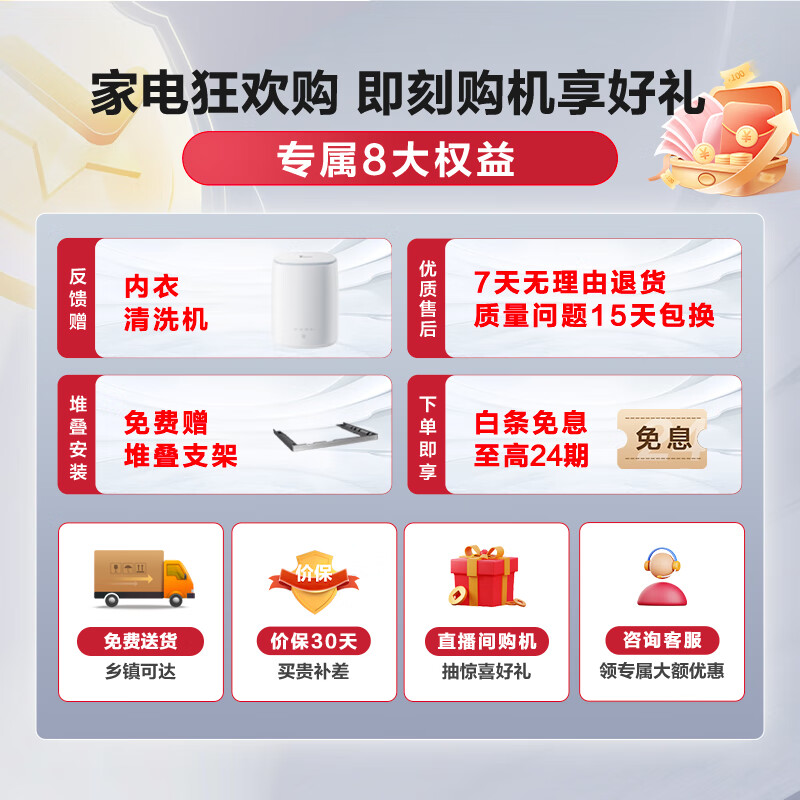 家电狂欢购 即刻购机享好礼

专属8大权益

反馈赠

内衣
清洗机

优质售后

7天无理由退货
质量问题15天包换

堆叠安装

免费赠
堆叠支架

下单即享

白条免息
至高24期

免息

免费送货
乡镇可达

价保
价保30天
买贵补差

直播间购机
抽惊喜好礼

咨询客服
领专属大额优惠