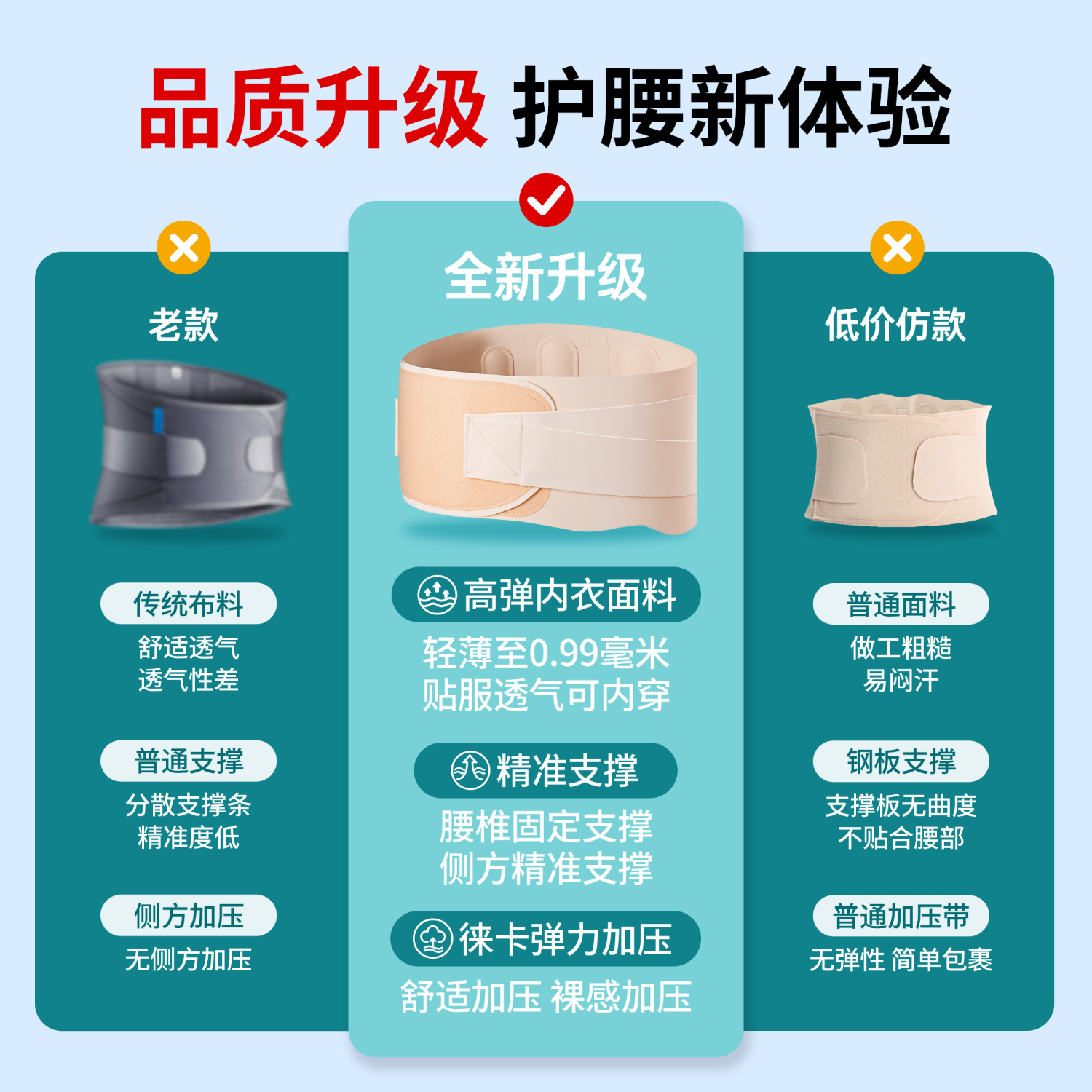 品质升级 护腰新体验

老款

传统布料
舒适透气
透气性差

普通支撑
分散支撑条
精准度低

侧方加压
无侧方加压

全新升级

高弹内衣面料
轻薄至0.99毫米
贴服透气可内穿

精准支撑
腰椎固定支撑
侧方精准支撑

徕卡弹力加压
舒适加压 裸感加压

低价仿款

普通面料
做工粗糙
易闷汗

钢板支撑
支撑板无曲度
不贴合腰部

普通加压带
无弹性 简单包裹