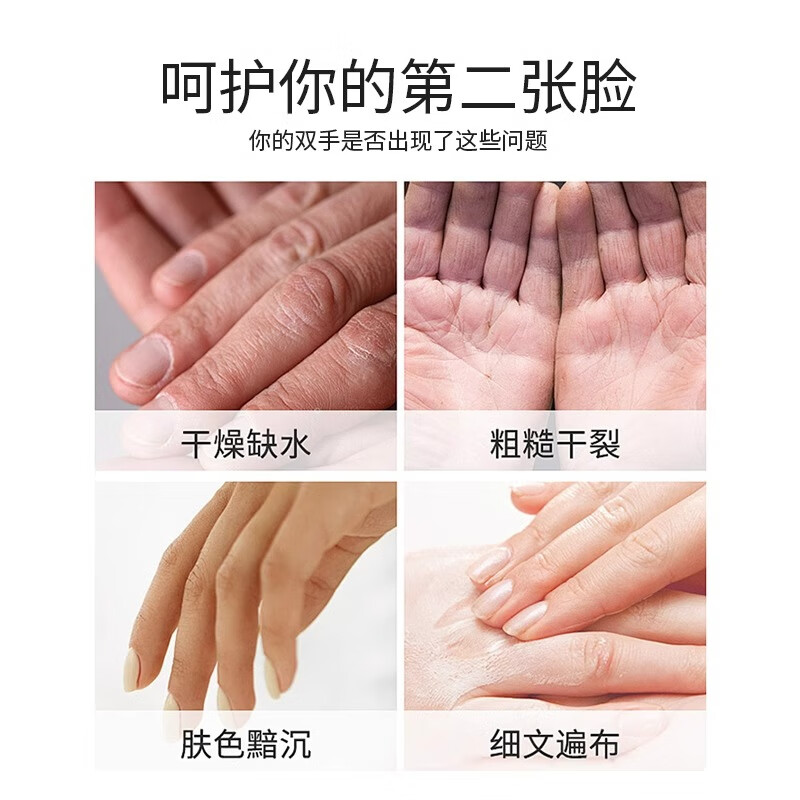 呵护你的第二张脸

你的双手是否出现了这些问题

干燥缺水

粗糙干裂

肤色黯沉

细文遍布