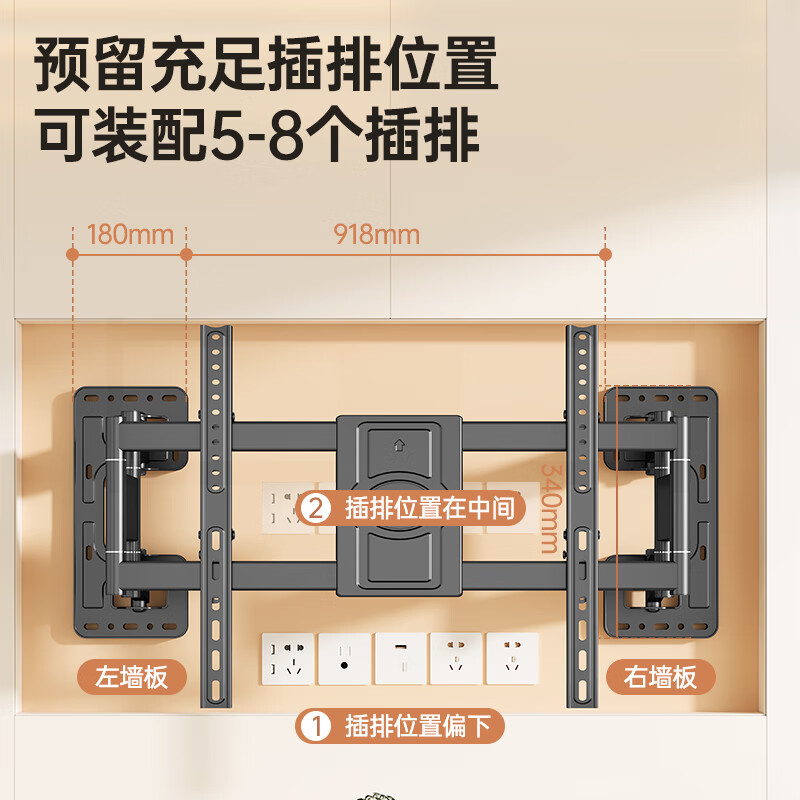 预留充足插排位置
可装配5-8个插排

180mm

918mm

340mm

② 插排位置在中间

左墙板

右墙板

① 插排位置偏下