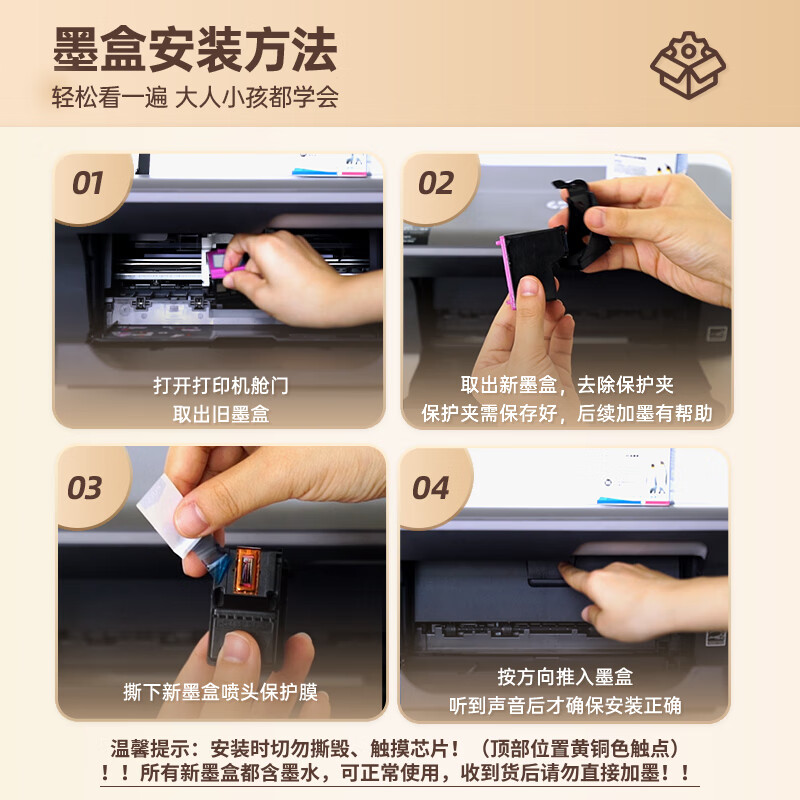 墨盒安装方法
轻松看一遍 大人小孩都学会

01
打开打印机舱门
取出旧墨盒

02
取出新墨盒，去除保护夹
保护夹需保存好，后续加墨有帮助

03
撕下新墨盒喷头保护膜

04
按方向推入墨盒
听到声音后才确保安装正确

温馨提示：安装时切勿撕毁、触摸芯片！（顶部位置黄铜色触点）
！！所有新墨盒都含墨水，可正常使用，收到货后请勿直接加墨！！