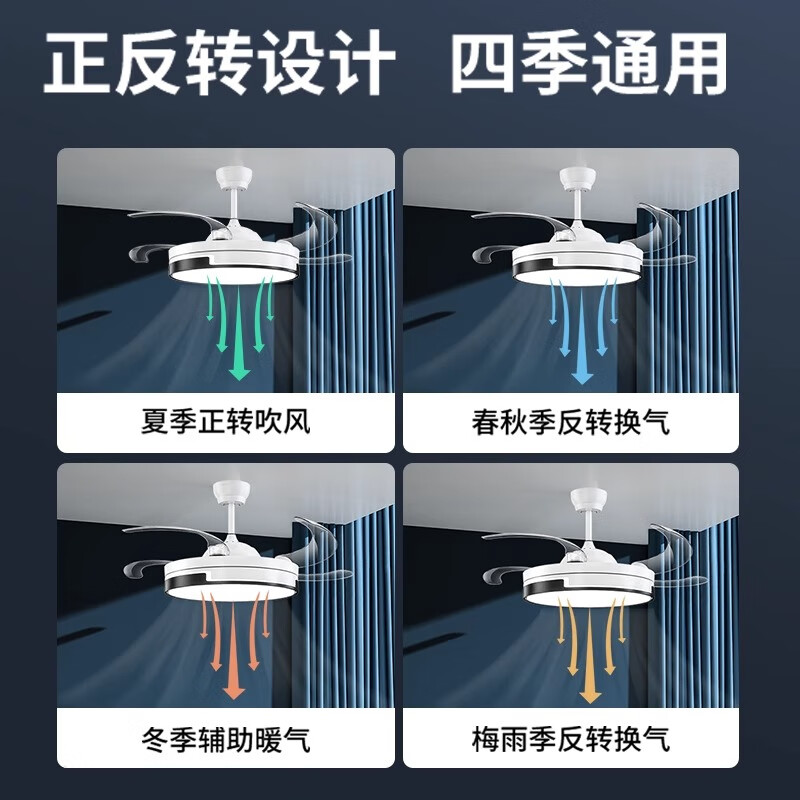 正反转设计 四季通用

夏季正转吹风

春秋季反转换气

冬季辅助暖气

梅雨季反转换气