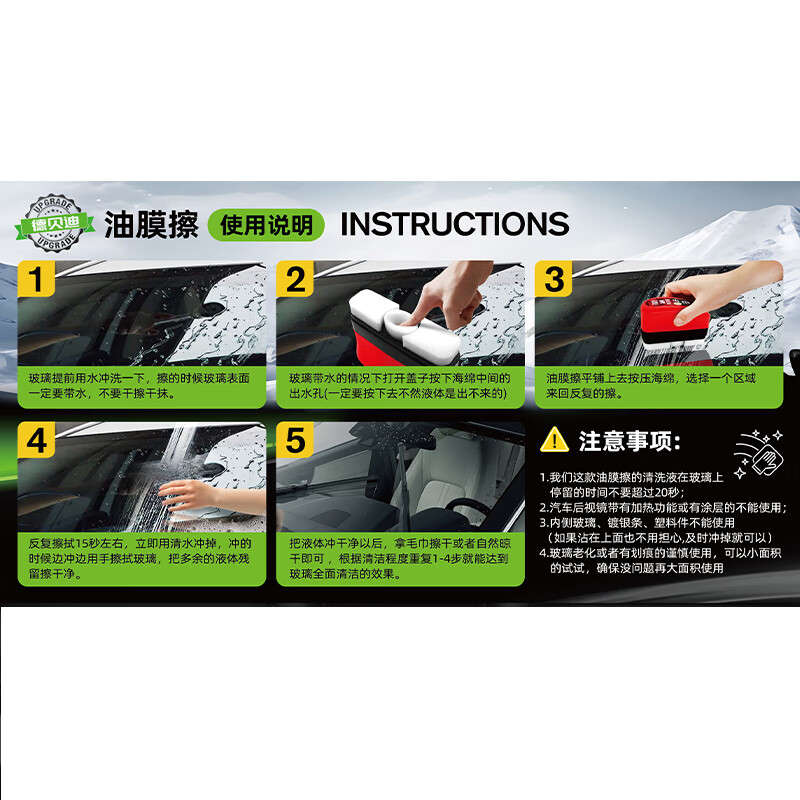 UPGRADE
德贝迪
UPGRADE

油膜擦 使用说明 INSTRUCTIONS

1
玻璃提前用水冲洗一下，擦的时候玻璃表面一定要带水，不要干擦干抹。

2
玻璃带水的情况下打开盖子按下海绵中间的出水孔(一定要按下去不然液体是出不来的)

3
油膜擦平铺上去按压海绵，选择一个区域来回反复的擦。

4
反复擦拭15秒左右，立即用清水冲掉，冲的时候边冲边用手擦拭玻璃，把多余的液体残留擦干净。

5
把液体冲干净以后，拿毛巾擦干或者自然晾干即可，根据清洁程度重复1-4步就能达到玻璃全面清洁的效果。

注意事项:
1.我们这款油膜擦的清洗液在玻璃上停留的时间不要超过20秒；
2.汽车后视镜带有加热功能或有涂层的不能使用；
3.内侧玻璃、镀银条、塑料件不能使用（如果沾在上面也不用担心,及时冲掉就可以）
4.玻璃老化或者有划痕的谨慎使用，可以小面积的试试，确保没问题再大面积使用