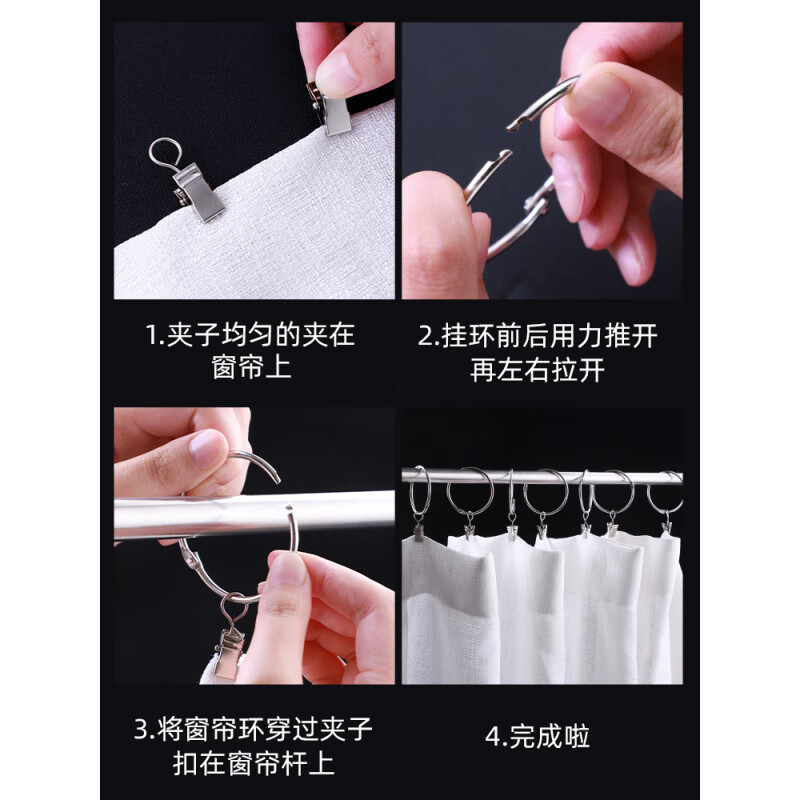 1.夹子均匀的夹在窗帘上

2.挂环前后用力推开再左右拉开

3.将窗帘环穿过夹子扣在窗帘杆上

4.完成啦