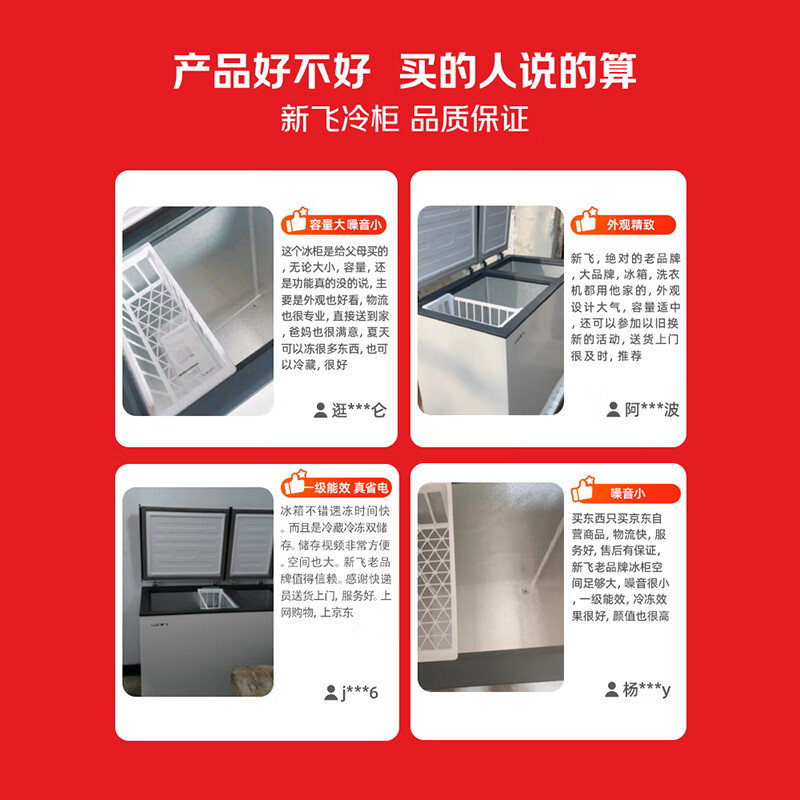 产品好不好 买的人说的算
新飞冷柜 品质保证

容量大噪音小
这个冰柜是给父母买的，无论大小，容量，还是功能真的没的说，主要是外观也好看，物流也很专业，直接送到家，爸妈也很满意，夏天可以冻很多东西，也可以冷藏，很好
逛***仑

外观精致
新飞，绝对的老品牌，大品牌，冰箱，洗衣机都用他家的，外观设计大气，容量适中，还可以参加以旧换新的活动，送货上门很及时，推荐
阿***波

一级能效 真省电
冰箱不错速冻时间快。而且是冷藏冷冻双储存。储存视频非常方便。空间也大。新飞老品牌值得信赖。感谢快递员送货上门，服务好。上网购物，上京东
j***6

噪音小
买东西只买京东自营商品，物流快，服务好，售后有保证，新飞老品牌冰柜空间足够大，噪音很小，一级能效，冷冻效果很好，颜值也很高
杨***y