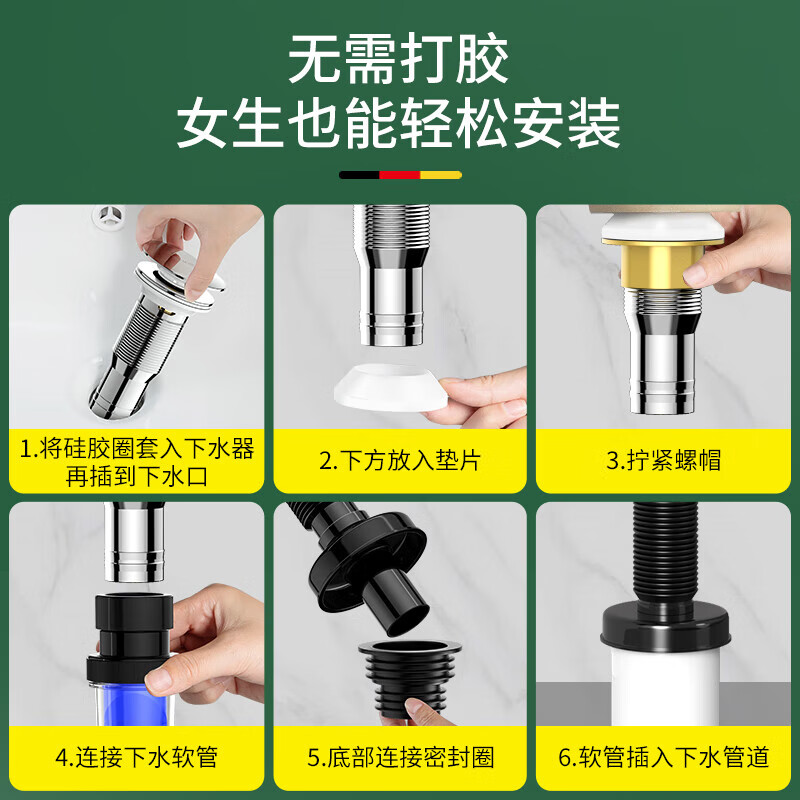 无需打胶
女生也能轻松安装

1.将硅胶圈套入下水器再插到下水口

2.下方放入垫片

3.拧紧螺帽

4.连接下水软管

5.底部连接密封圈

6.软管插入下水管道